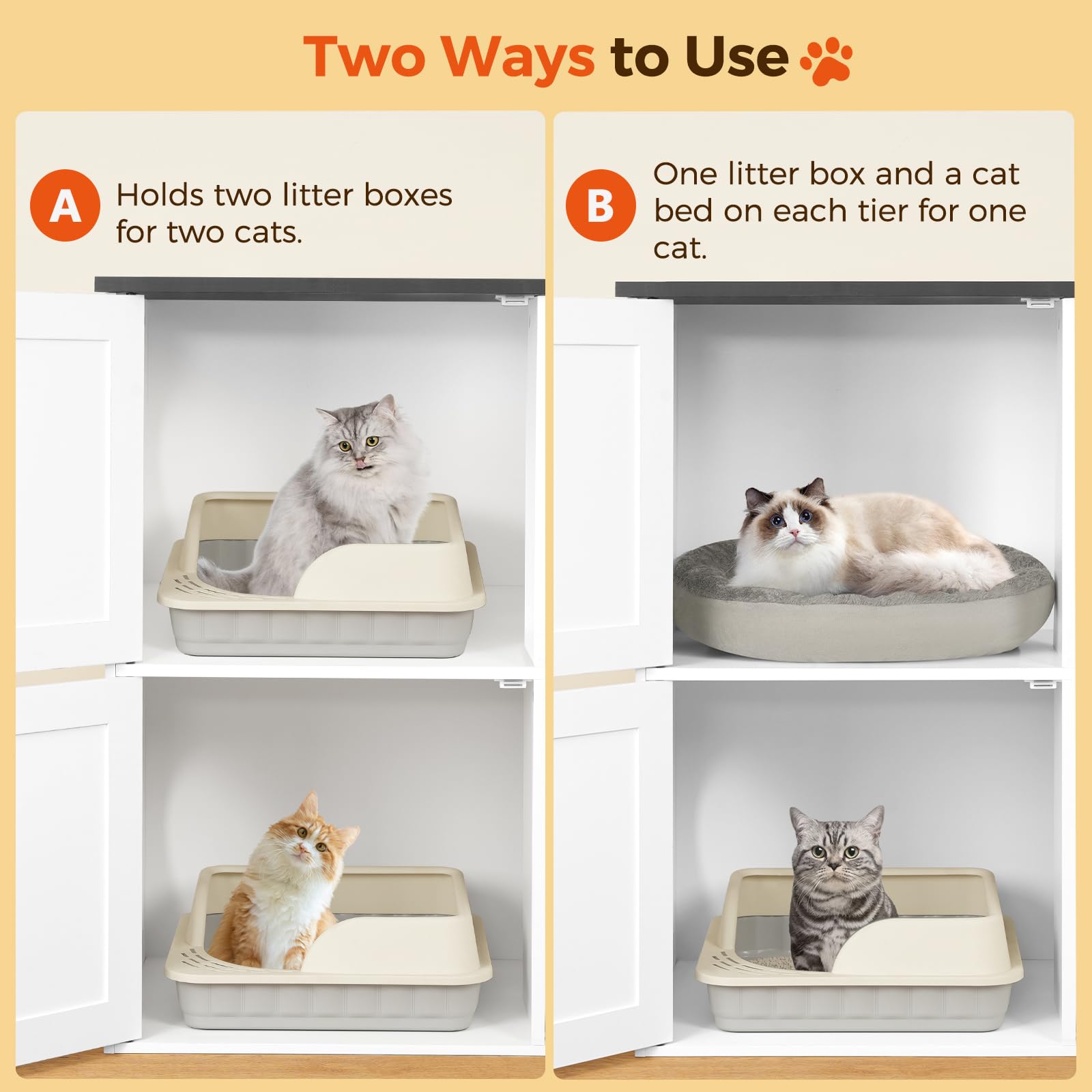 Two Ways to Use

A Holds two litter boxes for two cats.

B One litter box and a cat bed on each tier for one cat.