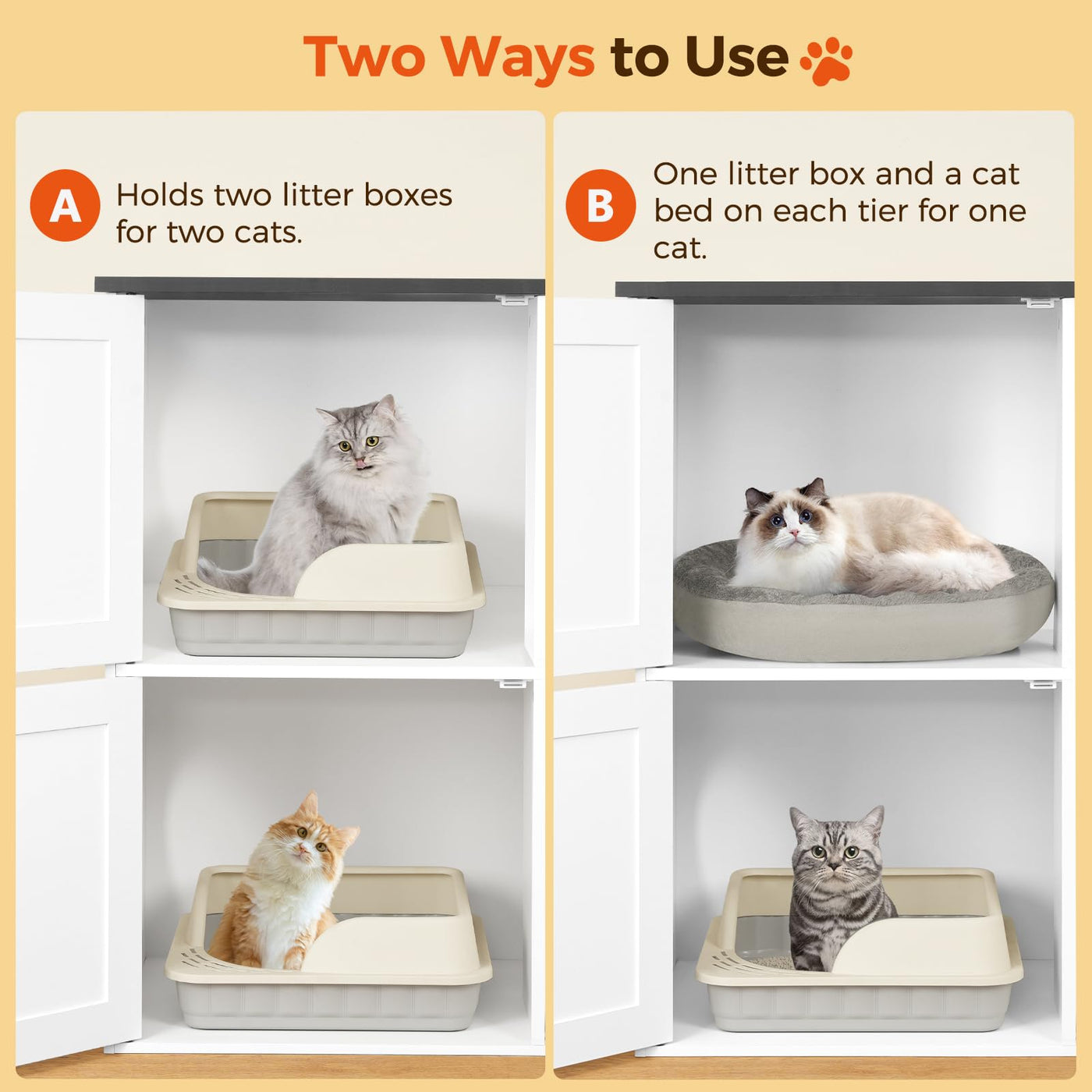 Two Ways to Use

A Holds two litter boxes for two cats.

B One litter box and a cat bed on each tier for one cat.