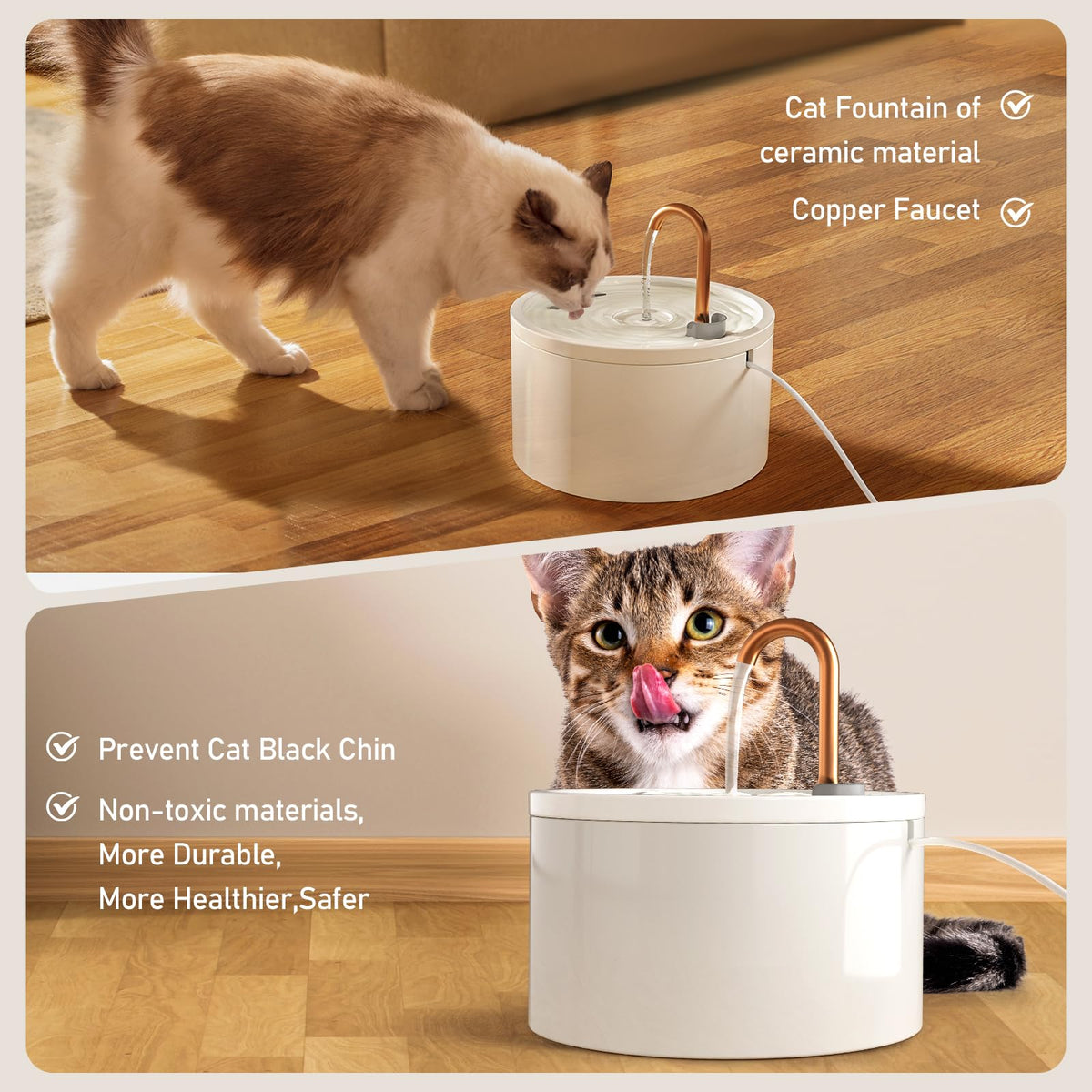 Cat Fountain of ceramic material

Copper Faucet

Prevent Cat Black Chin

Non-toxic materials, More Durable, More Healthier,Safer