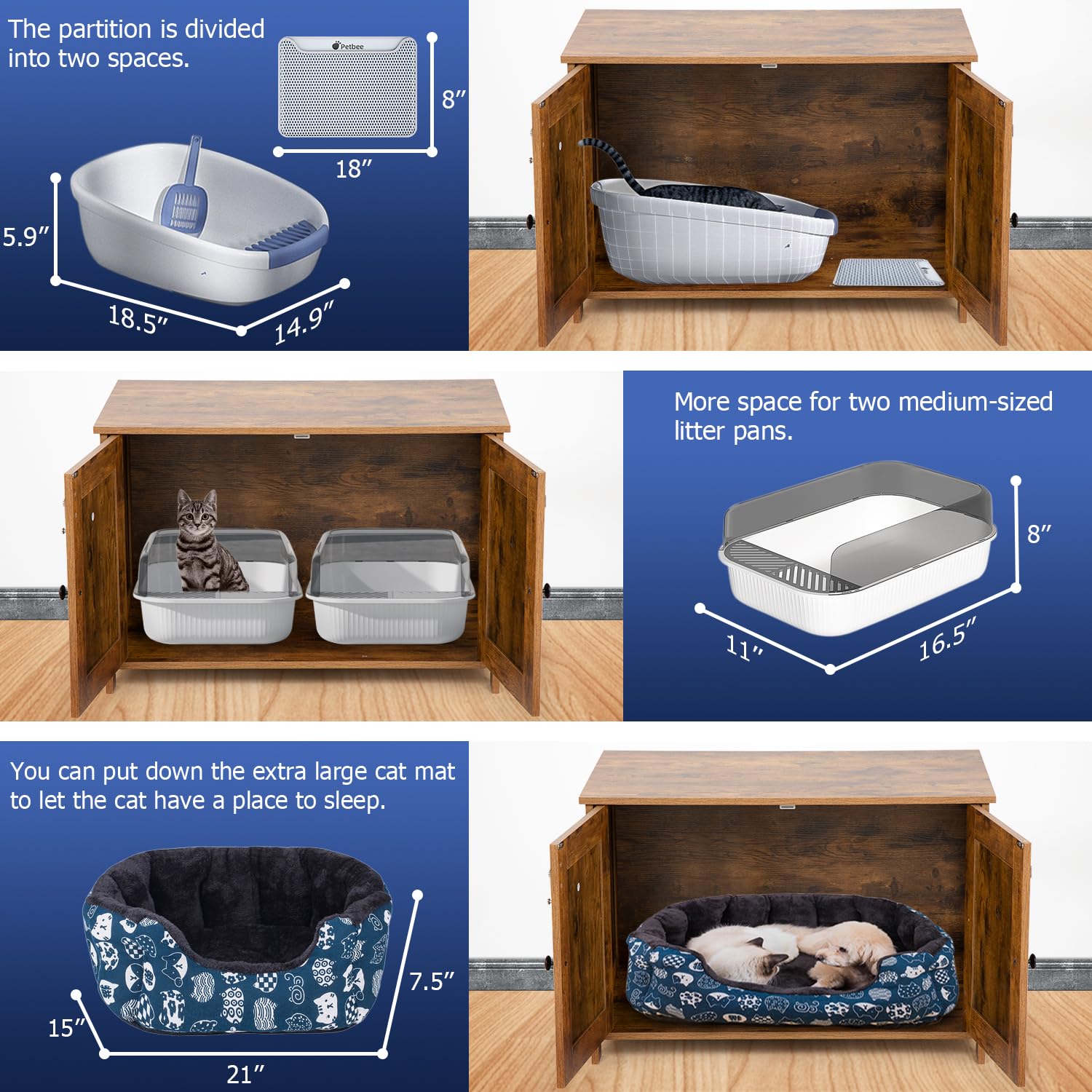 The partition is divided into two spaces.

Petbee

8″

18″

5.9″

18.5″

14.9″

More space for two medium-sized litter pans.

8″

11″

16.5″

You can put down the extra large cat mat to let the cat have a place to sleep.

7.5″

15″

21″