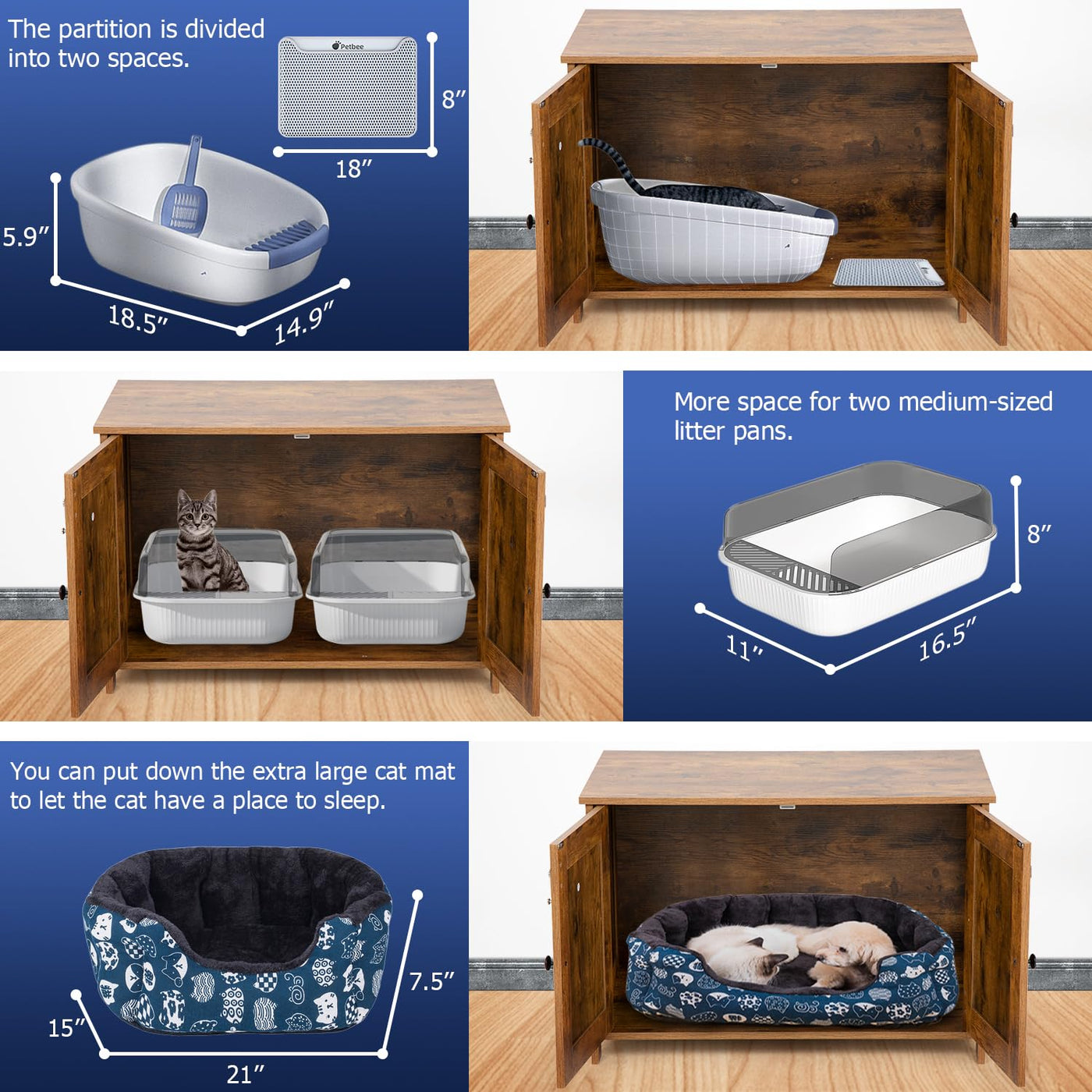 The partition is divided into two spaces.

Petbee

8″

18″

5.9″

18.5″

14.9″

More space for two medium-sized litter pans.

8″

11″

16.5″

You can put down the extra large cat mat to let the cat have a place to sleep.

7.5″

15″

21″