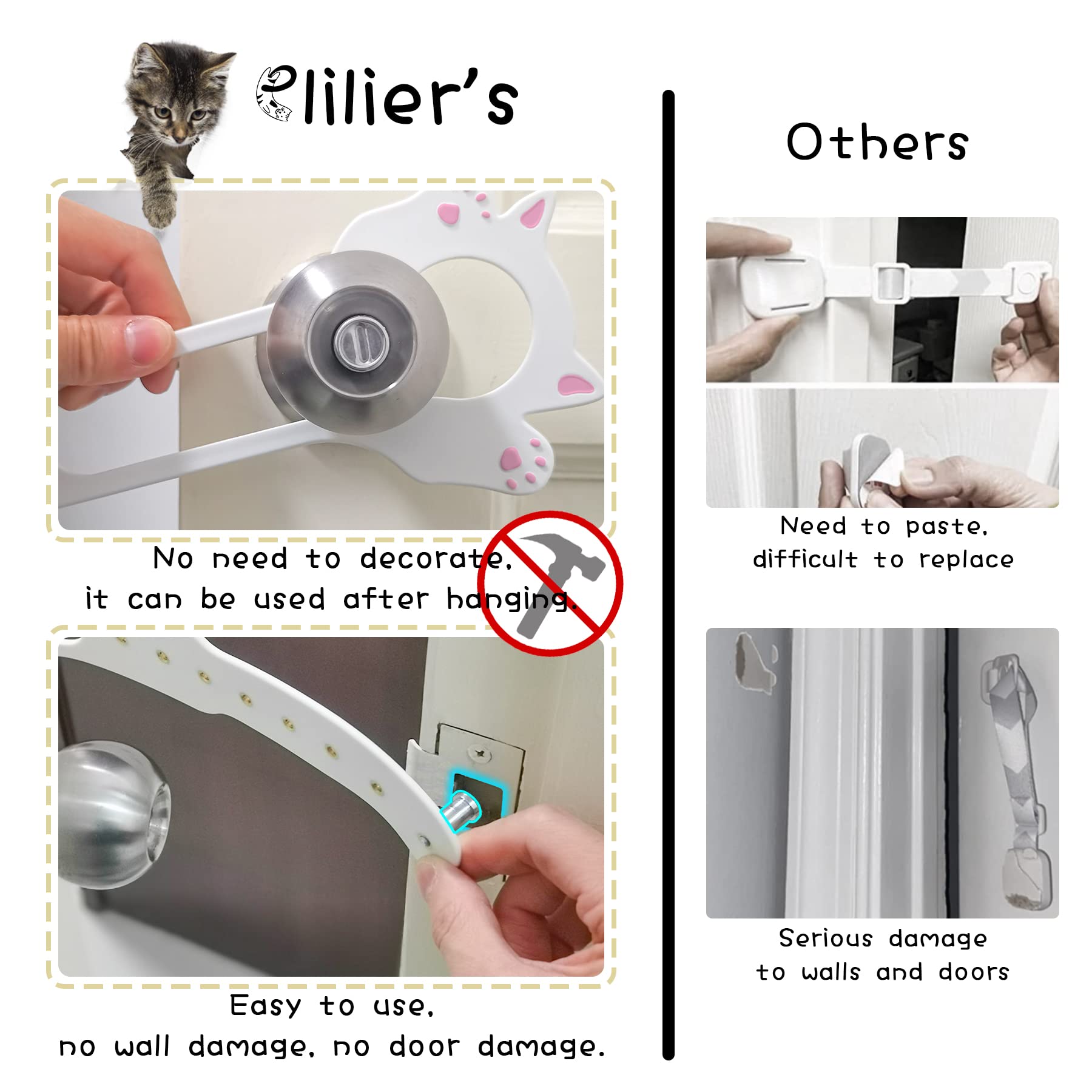 Elilier's

No need to decorate,
it can be used after hanging.

Easy to use,
no wall damage, no door damage.

Others

Need to paste,
difficult to replace

Serious damage
to walls and doors