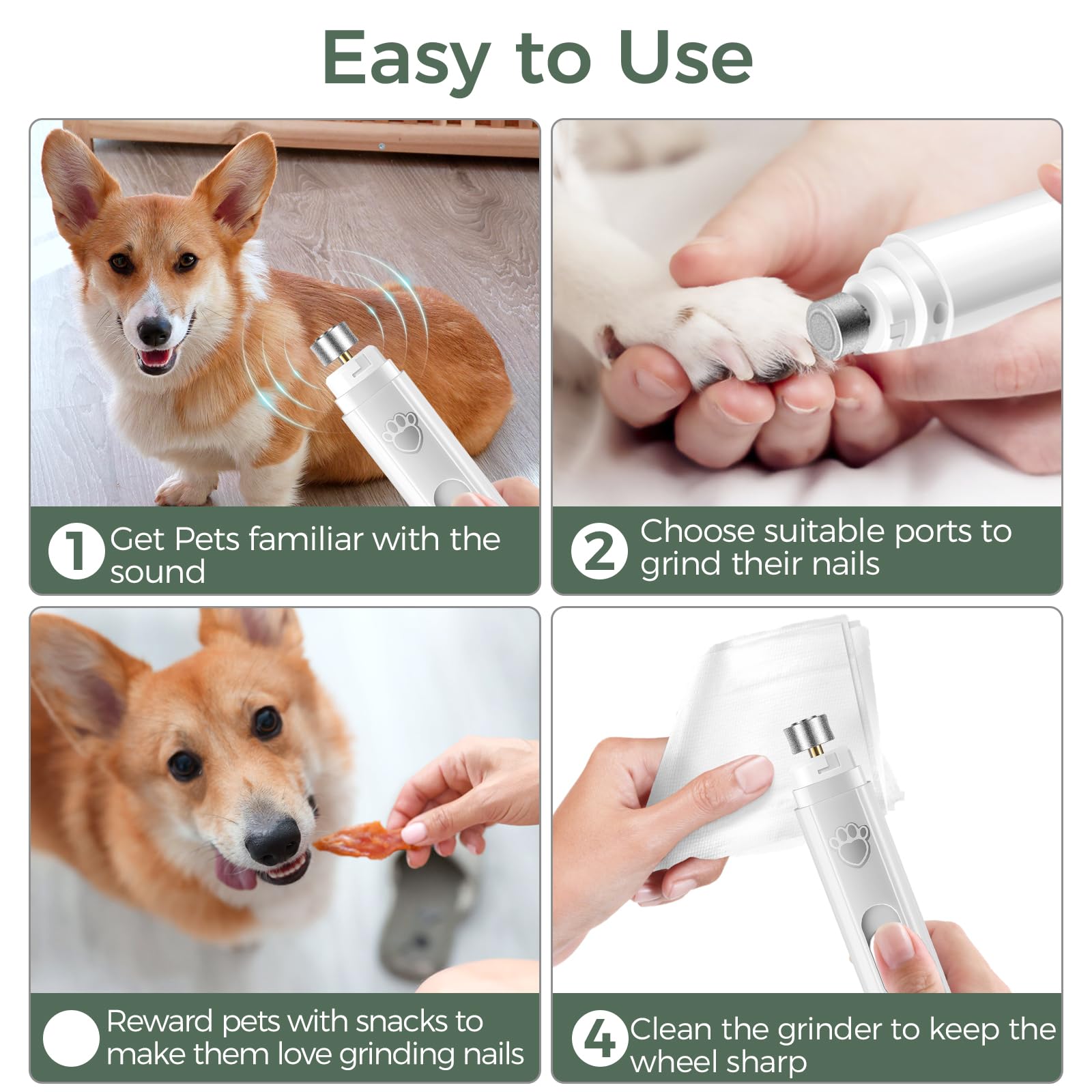 Easy to Use

1 Get Pets familiar with the sound

2 Choose suitable ports to grind their nails

Reward pets with snacks to make them love grinding nails

4 Clean the grinder to keep the wheel sharp