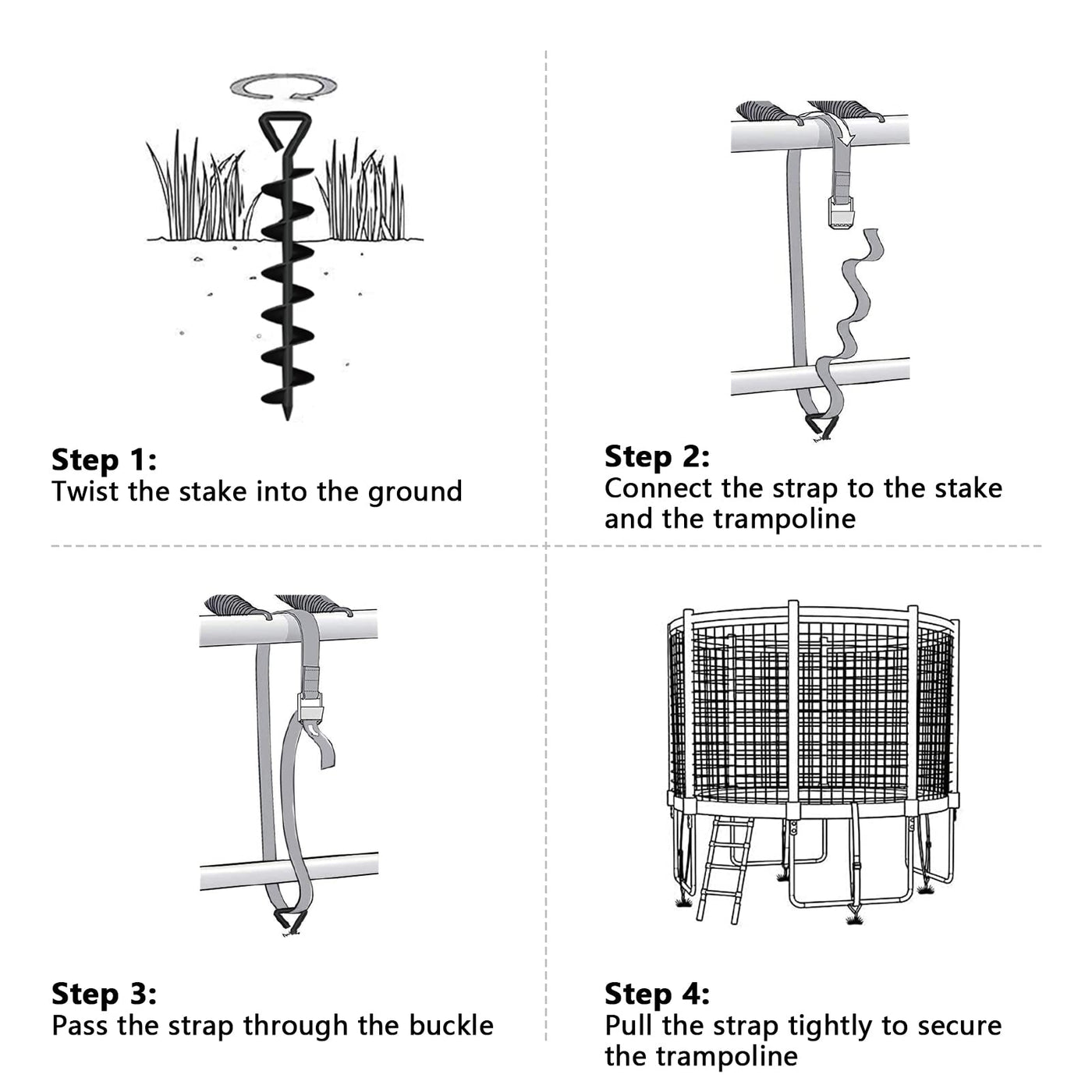 Step 1:
Twist the stake into the ground

Step 2:
Connect the strap to the stake and the trampoline

Step 3:
Pass the strap through the buckle

Step 4:
Pull the strap tightly to secure the trampoline