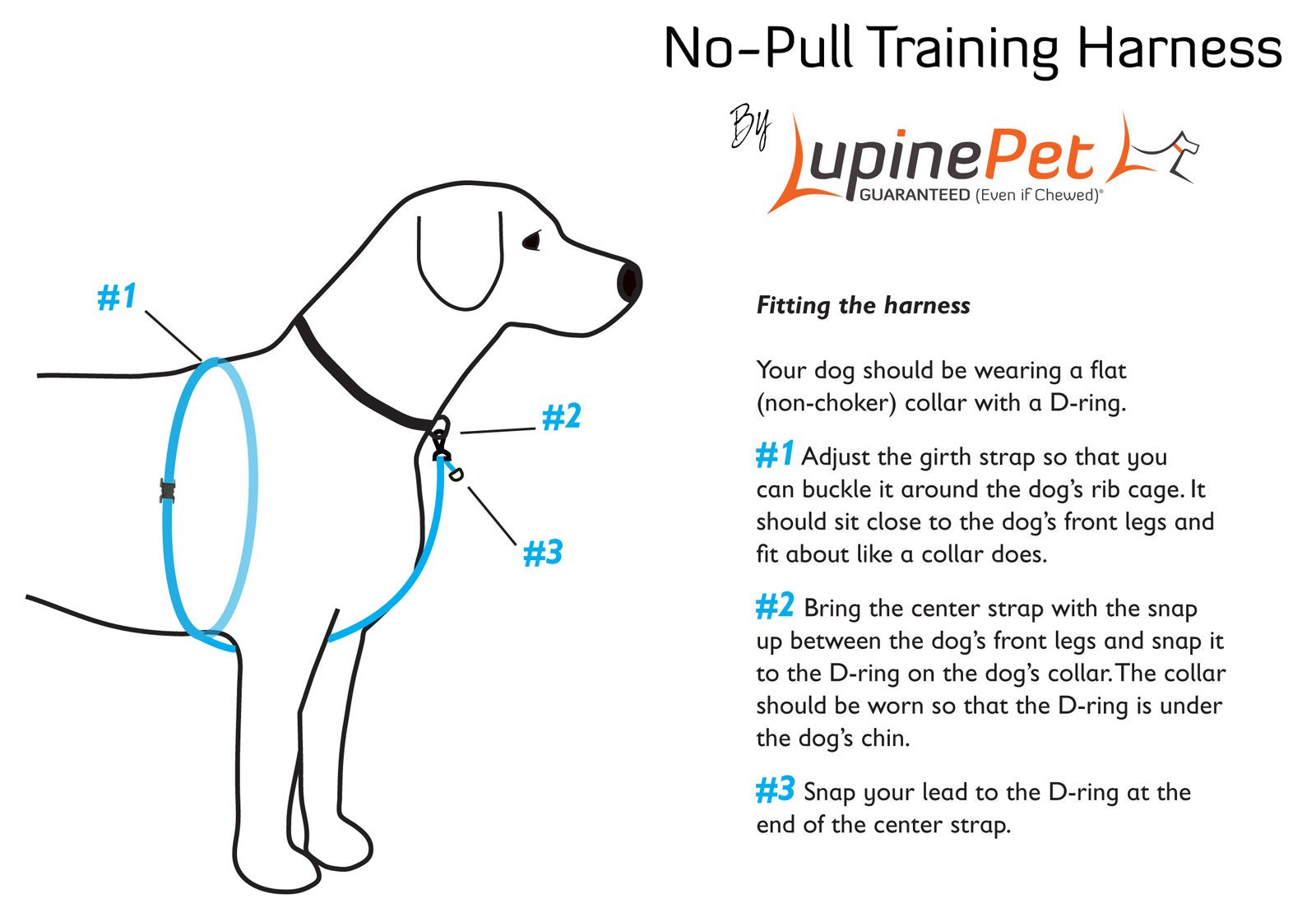 No-Pull Training Harness

By LupinePet
GUARANTEED (Even if Chewed)®

#1

#2

#3

Fitting the harness

Your dog should be wearing a flat (non-choker) collar with a D-ring.

#1 Adjust the girth strap so that you can buckle it around the dog's rib cage. It should sit close to the dog's front legs and fit about like a collar does.

#2 Bring the center strap with the snap up between the dog's front legs and snap it to the D-ring on the dog's collar. The collar should be worn so that the D-ring is under the dog's chin.

#3 Snap your lead to the D-ring at the end of the center strap.