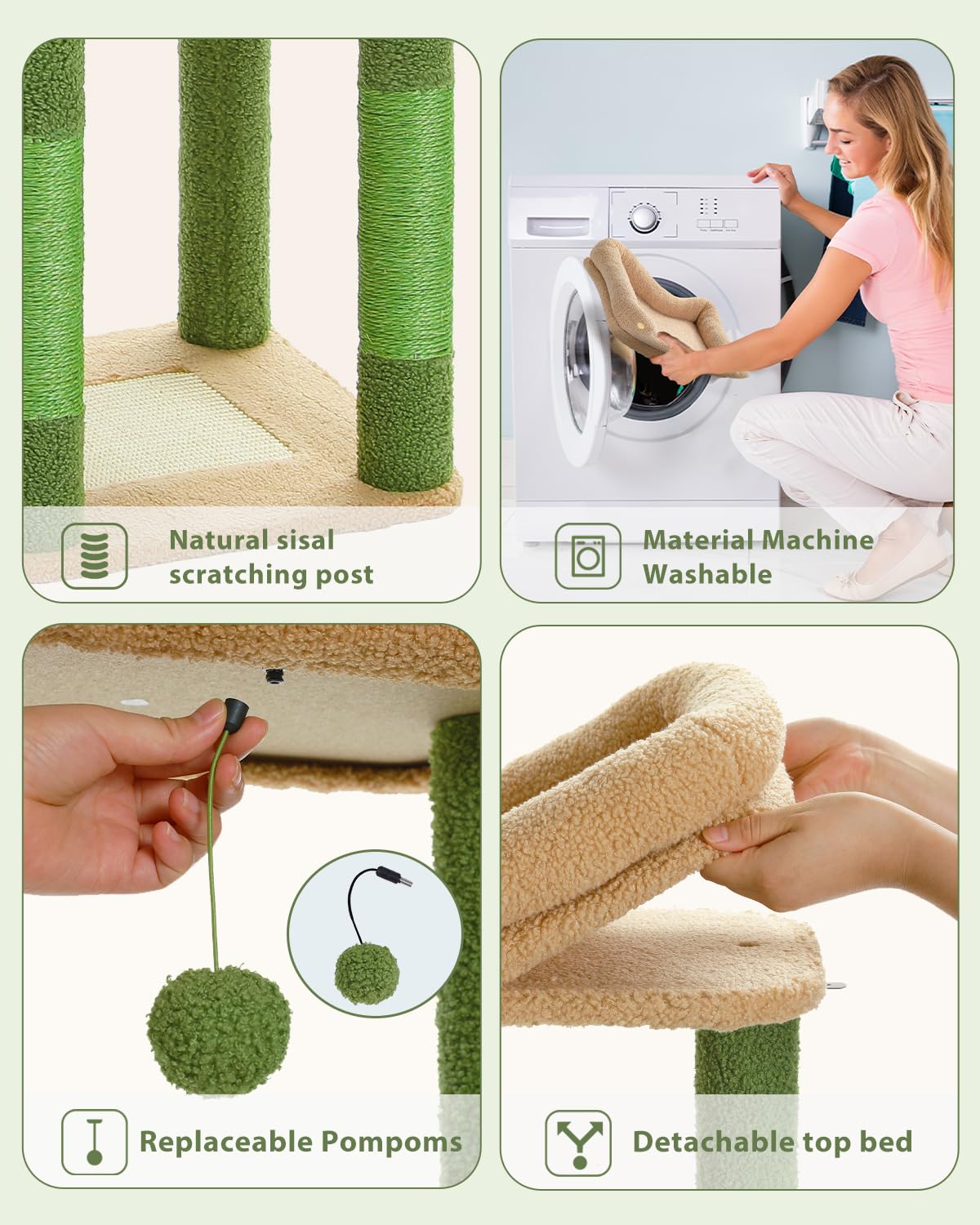 Natural sisal scratching post

Material Machine Washable

Replaceable Pompoms

Detachable top bed