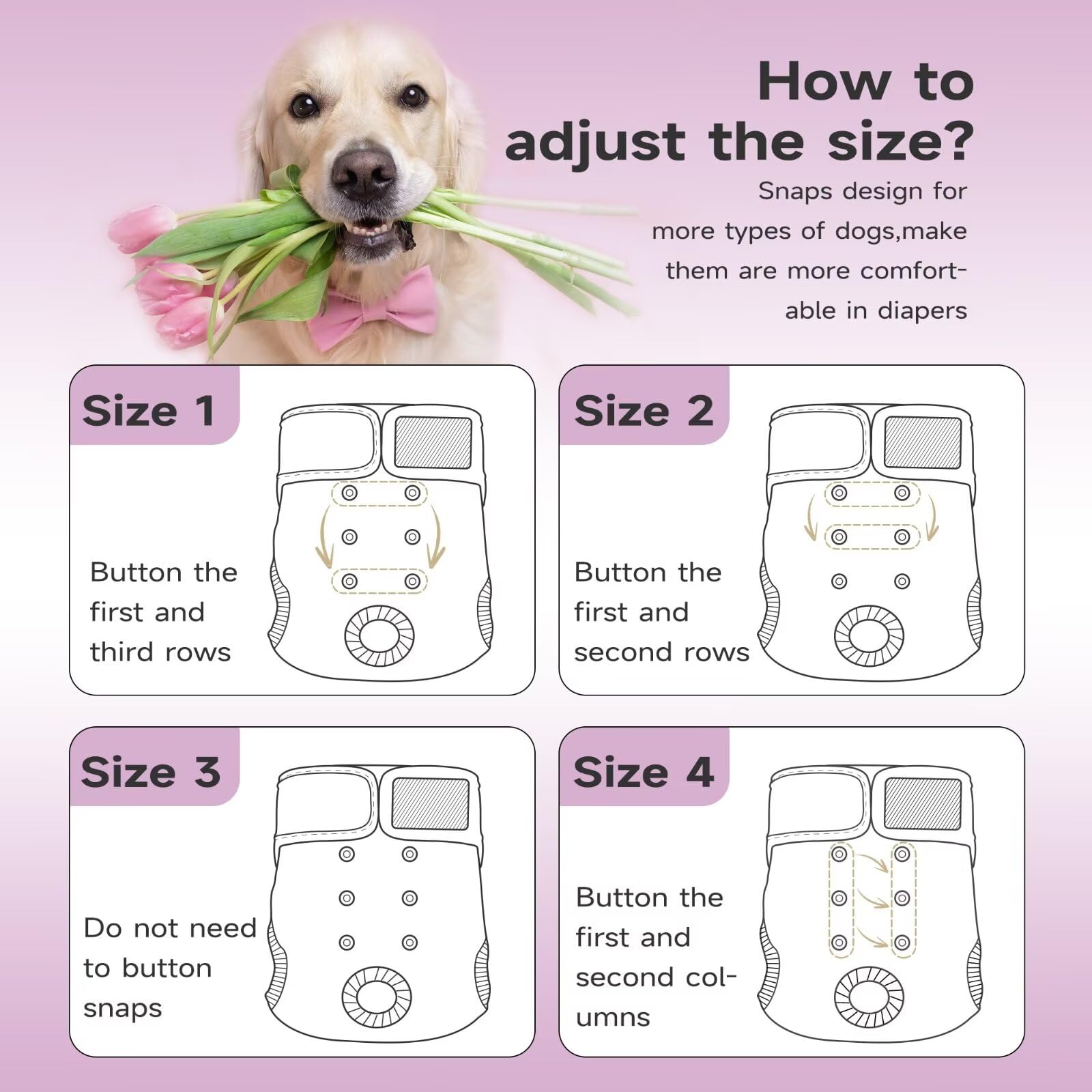 How to adjust the size?

Snaps design for more types of dogs,make them are more comfortable in diapers

Size 1

Button the first and third rows

Size 2

Button the first and second rows

Size 3

Do not need to button snaps

Size 4

Button the first and second columns