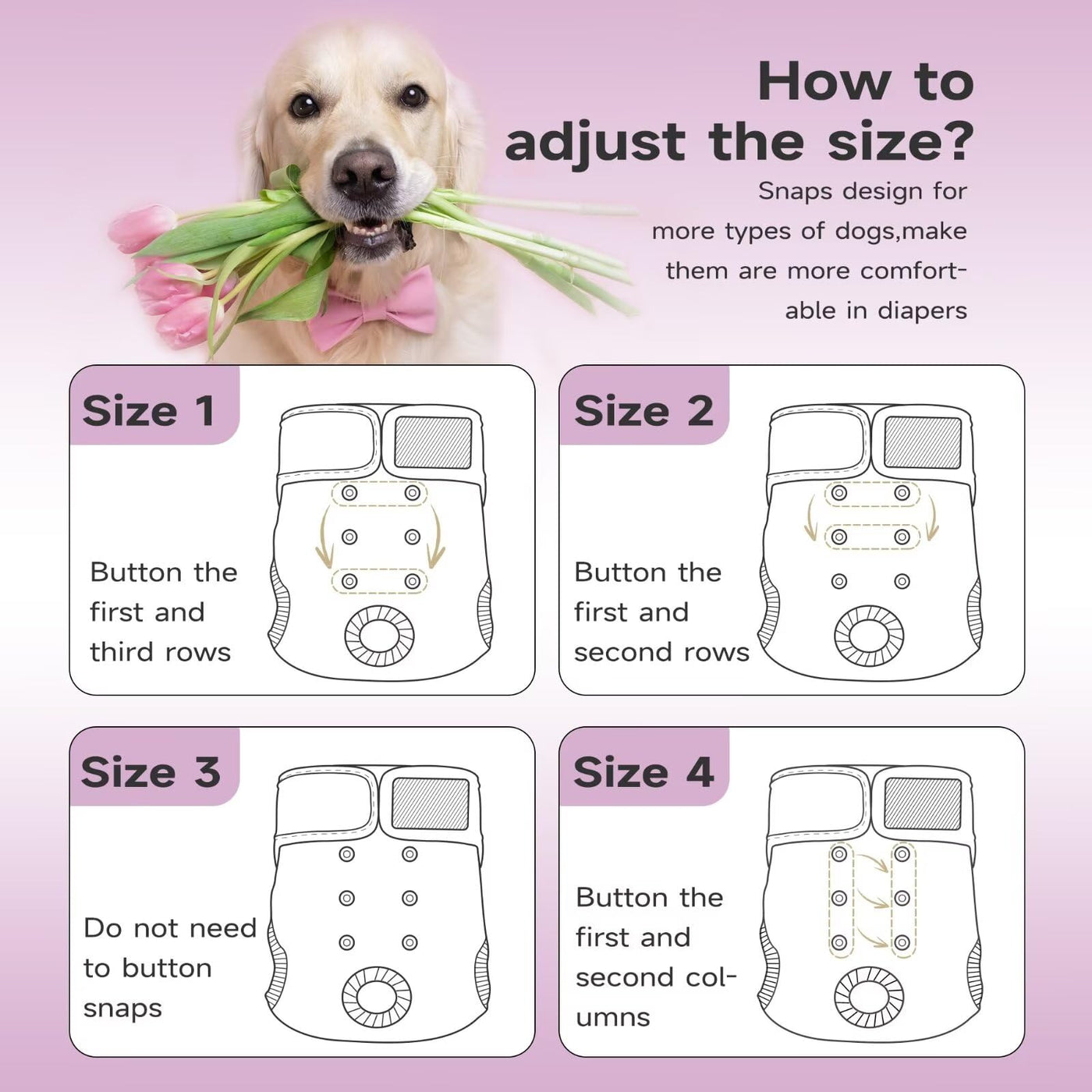 How to adjust the size?

Snaps design for more types of dogs,make them are more comfortable in diapers

Size 1

Button the first and third rows

Size 2

Button the first and second rows

Size 3

Do not need to button snaps

Size 4

Button the first and second columns