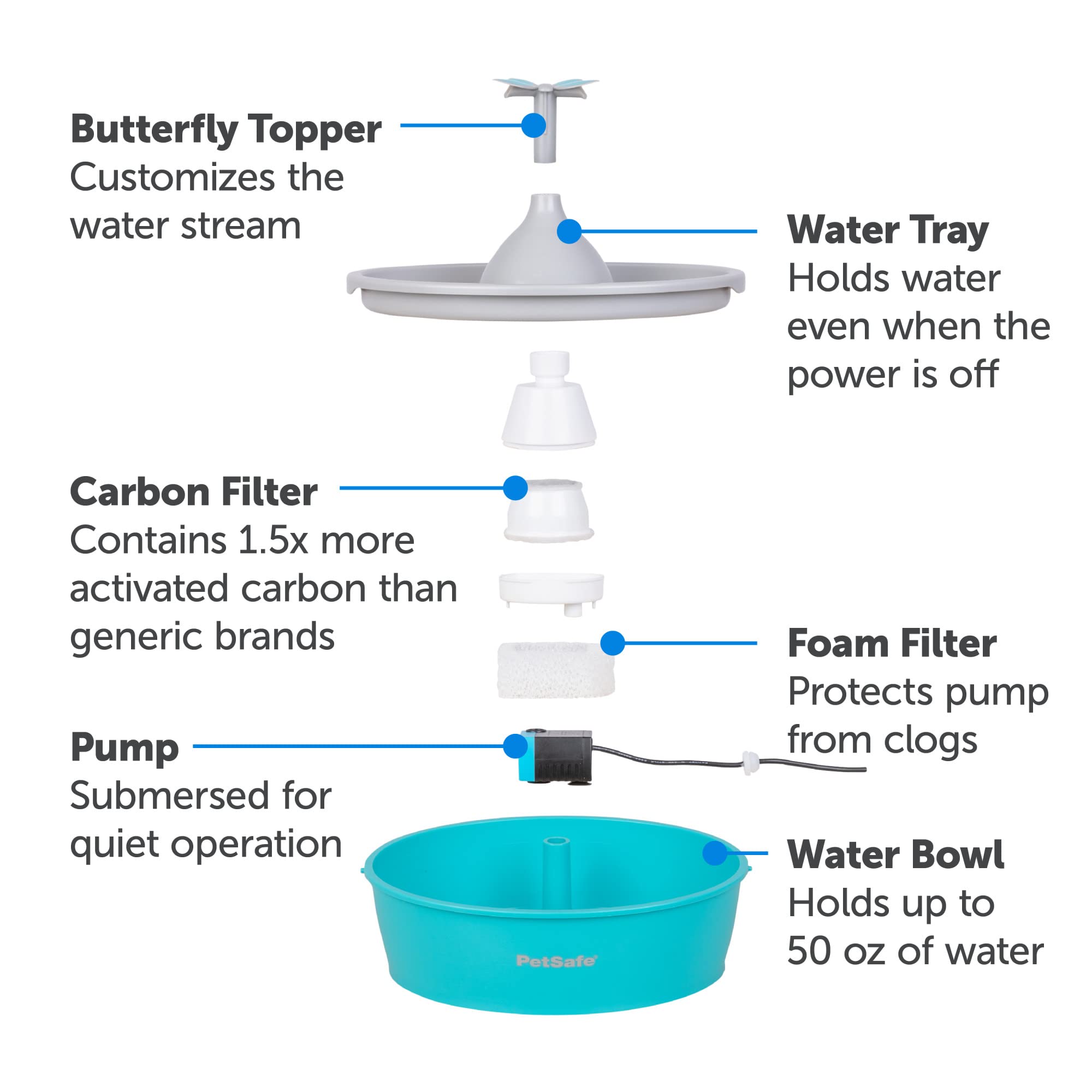 Butterfly Topper
Customizes the water stream

Water Tray
Holds water even when the power is off

Carbon Filter
Contains 1.5x more activated carbon than generic brands

Foam Filter
Protects pump from clogs

Pump
Submersed for quiet operation

Water Bowl
Holds up to 50 oz of water

PetSafe