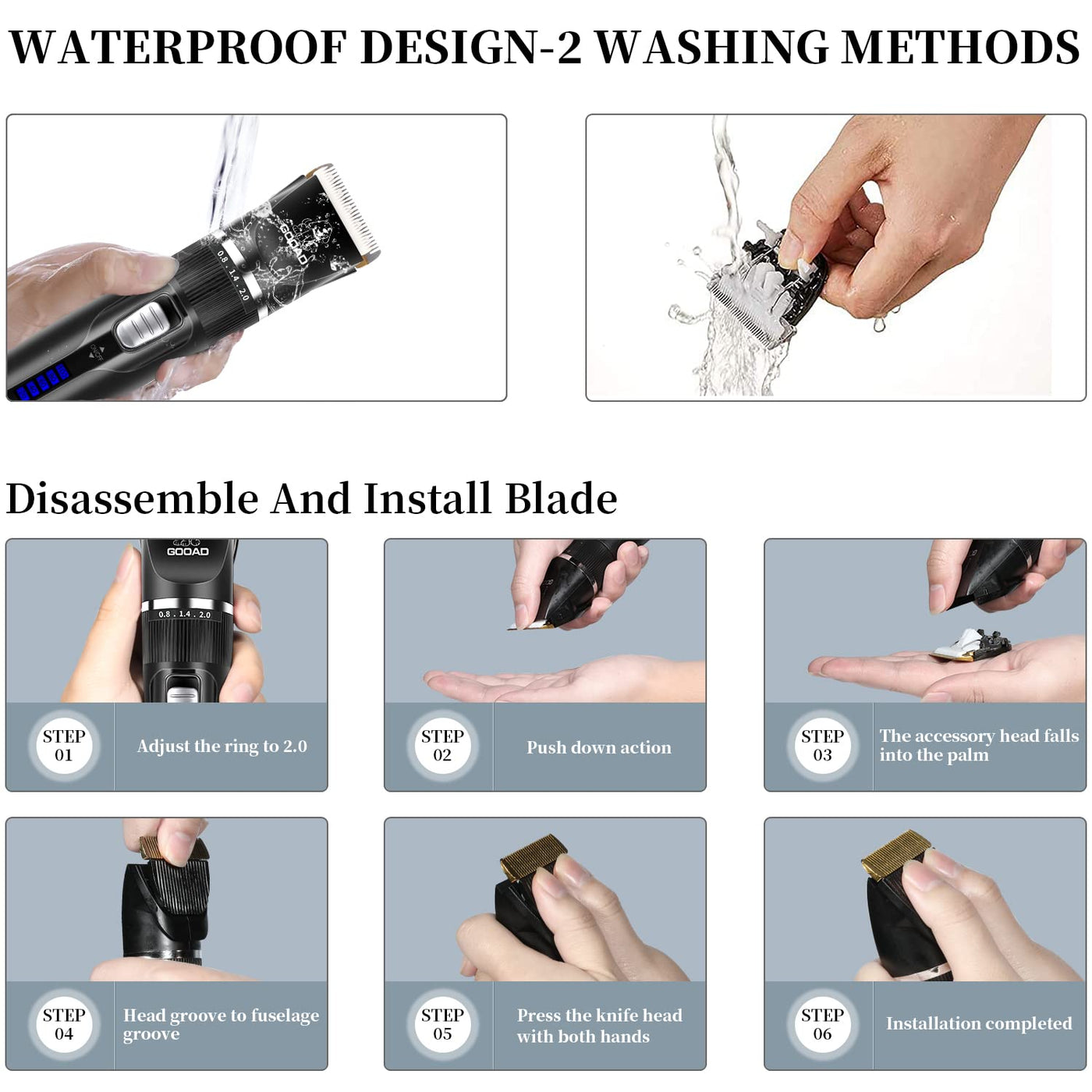 WATERPROOF DESIGN-2 WASHING METHODS

GOOAD
0.8 . 1.4 . 2.0

Disassemble And Install Blade

GOOAD
0.8 . 1.4 . 2.0

STEP 01
Adjust the ring to 2.0

STEP 02
Push down action

STEP 03
The accessory head falls into the palm

STEP 04
Head groove to fuselage groove

STEP 05
Press the knife head with both hands

STEP 06
Installation completed