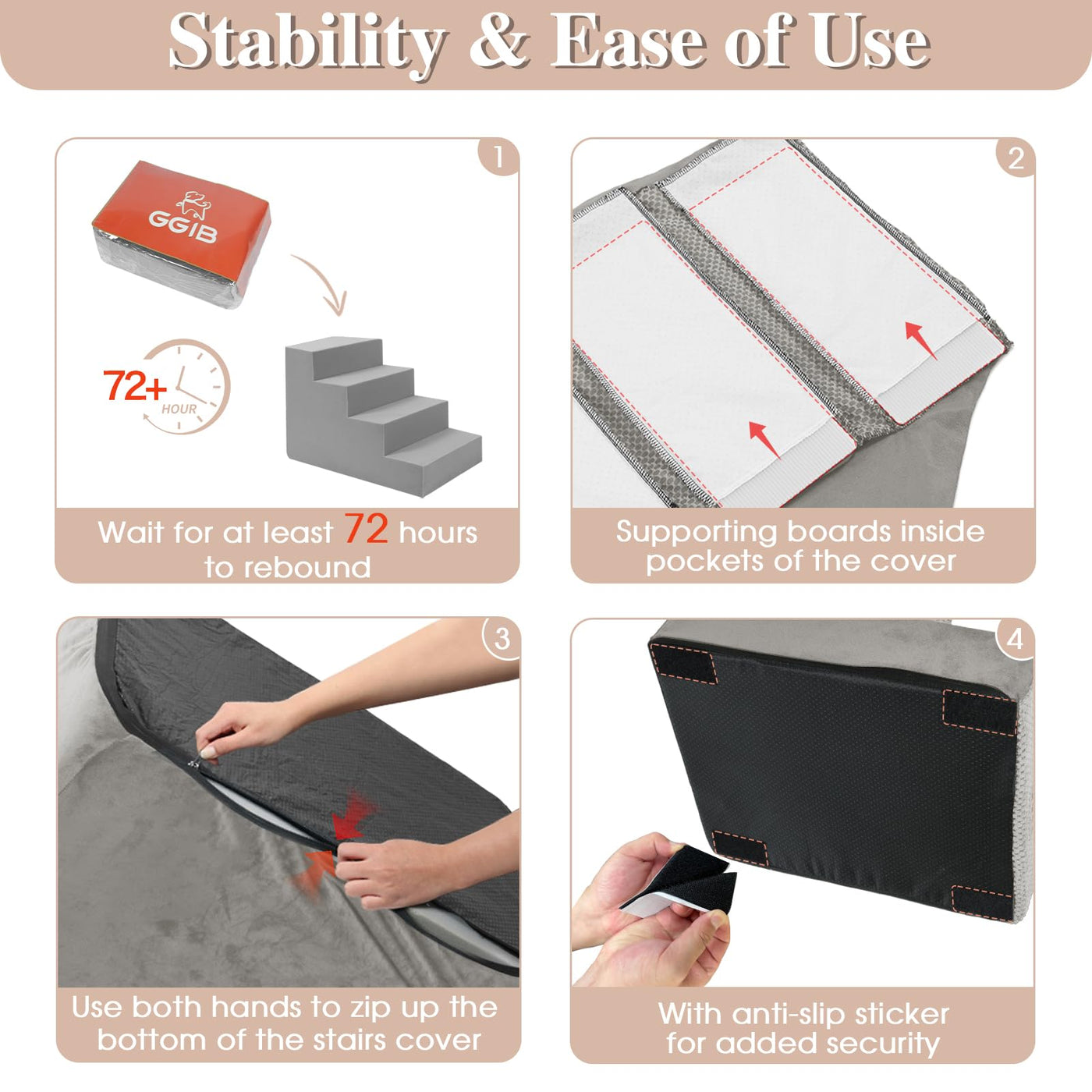 Stability & Ease of Use

1

GGIB

72+ HOUR

Wait for at least 72 hours to rebound

2

Supporting boards inside pockets of the cover

3

Use both hands to zip up the bottom of the stairs cover

4

With anti-slip sticker for added security