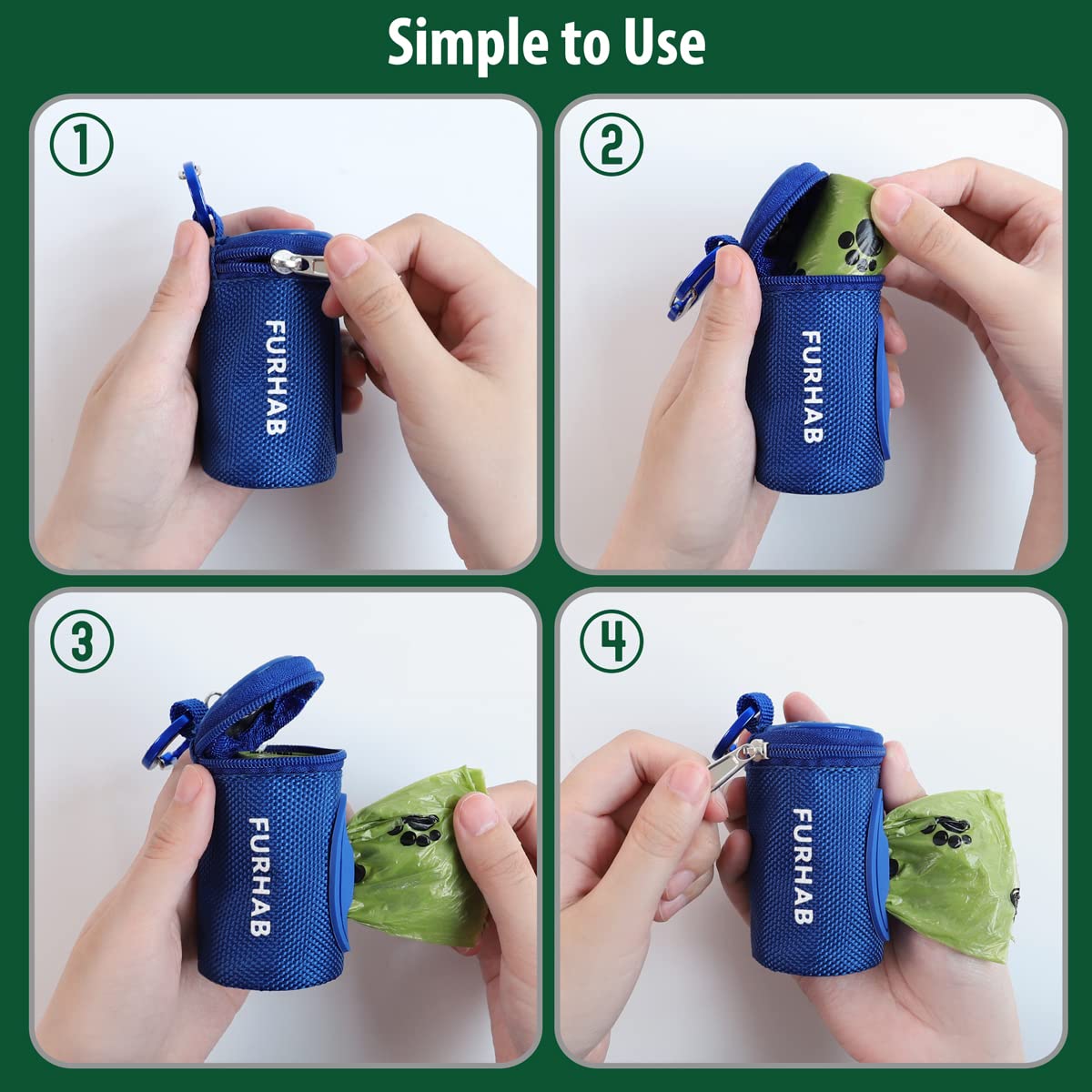 Simple to Use

①

FURHAB

②

FURHAB

③

FURHAB

④

FURHAB