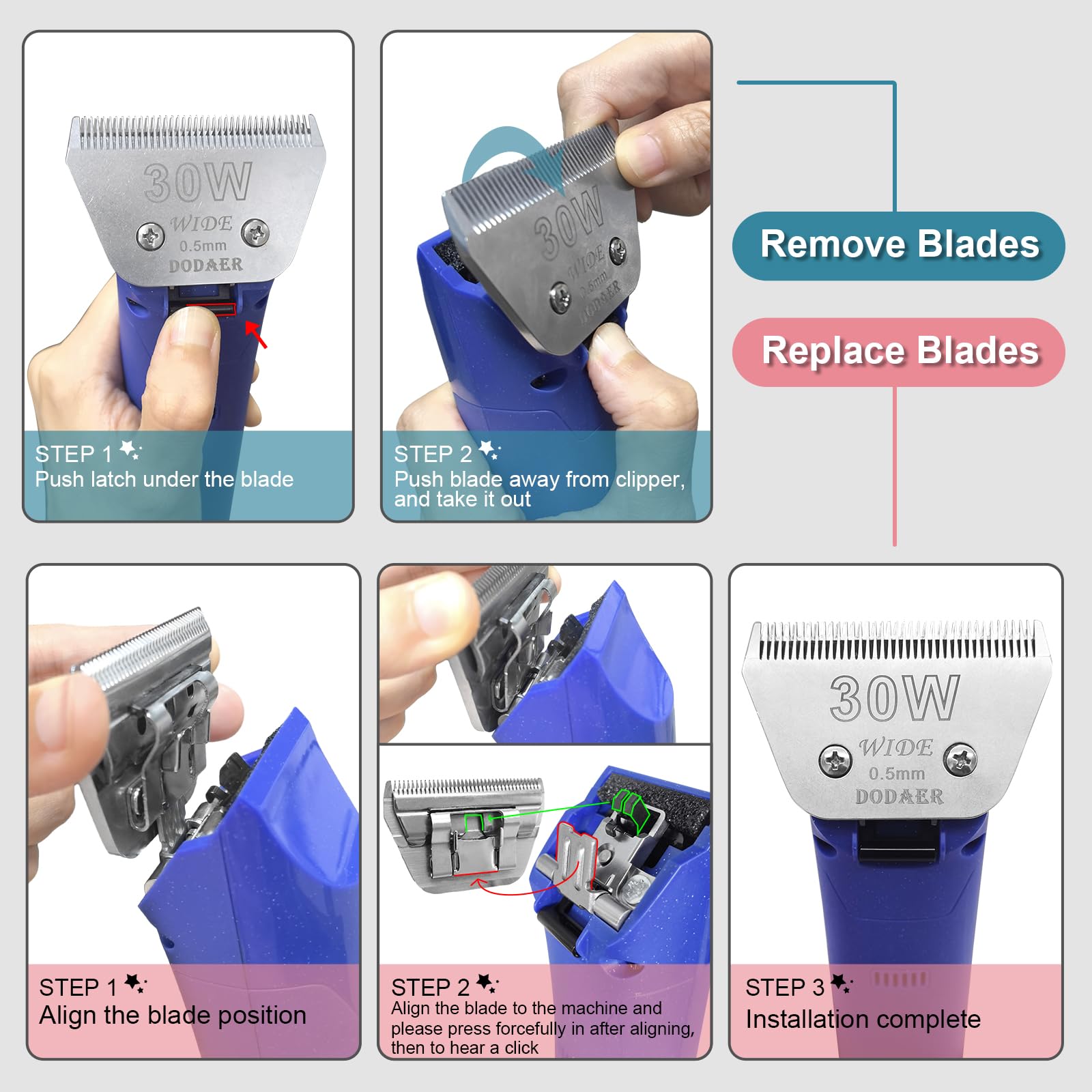 30W
WIDE
0.5mm
DODAER

STEP 1
Push latch under the blade

30W
WIDE
0.5mm
DODAER

STEP 2
Push blade away from clipper, and take it out

Remove Blades

Replace Blades

STEP 1
Align the blade position

STEP 2
Align the blade to the machine and please press forcefully in after aligning, then to hear a click

30W
WIDE
0.5mm
DODAER

STEP 3
Installation complete