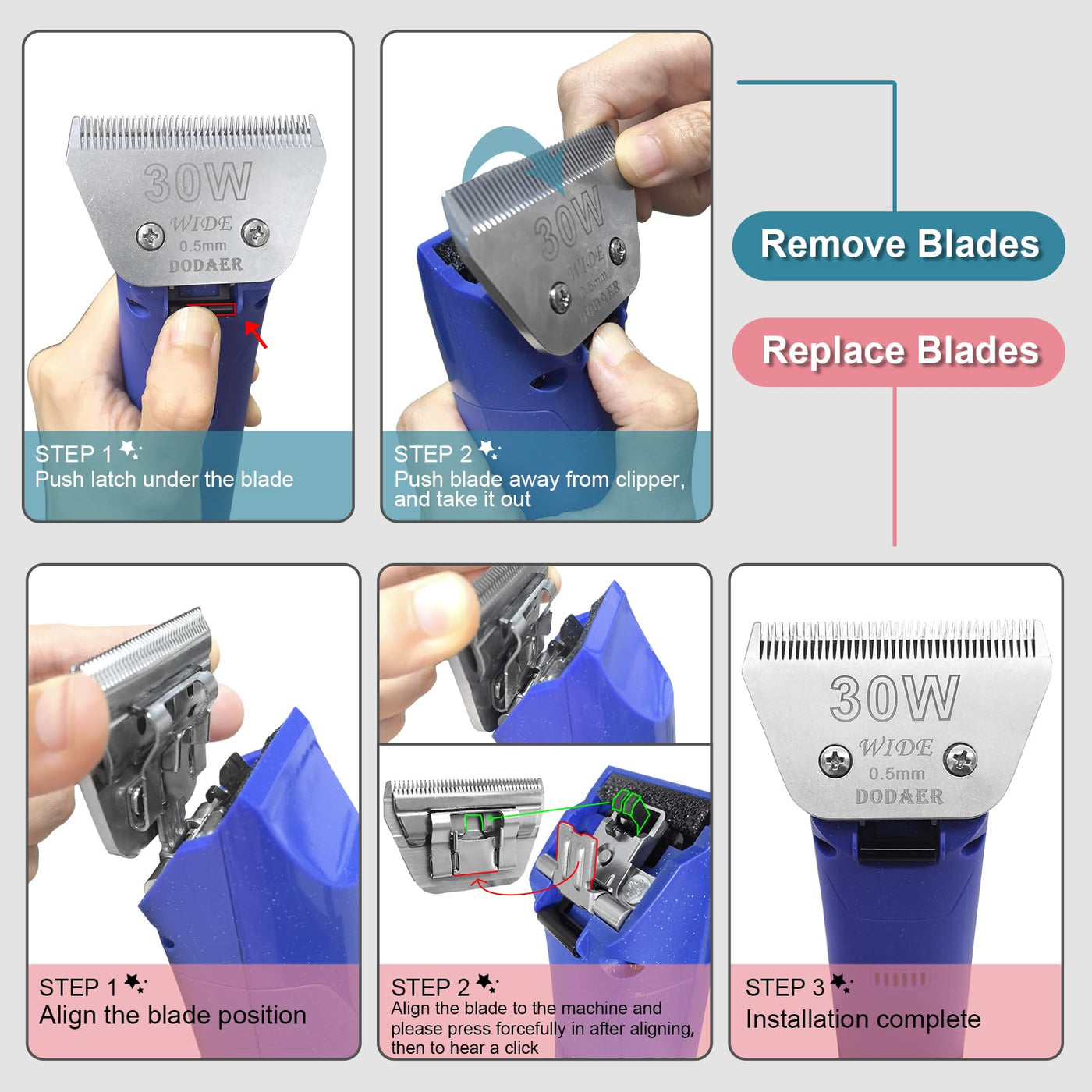 30W
WIDE
0.5mm
DODAER

STEP 1
Push latch under the blade

30W
WIDE
0.5mm
DODAER

STEP 2
Push blade away from clipper, and take it out

Remove Blades

Replace Blades

STEP 1
Align the blade position

STEP 2
Align the blade to the machine and please press forcefully in after aligning, then to hear a click

30W
WIDE
0.5mm
DODAER

STEP 3
Installation complete