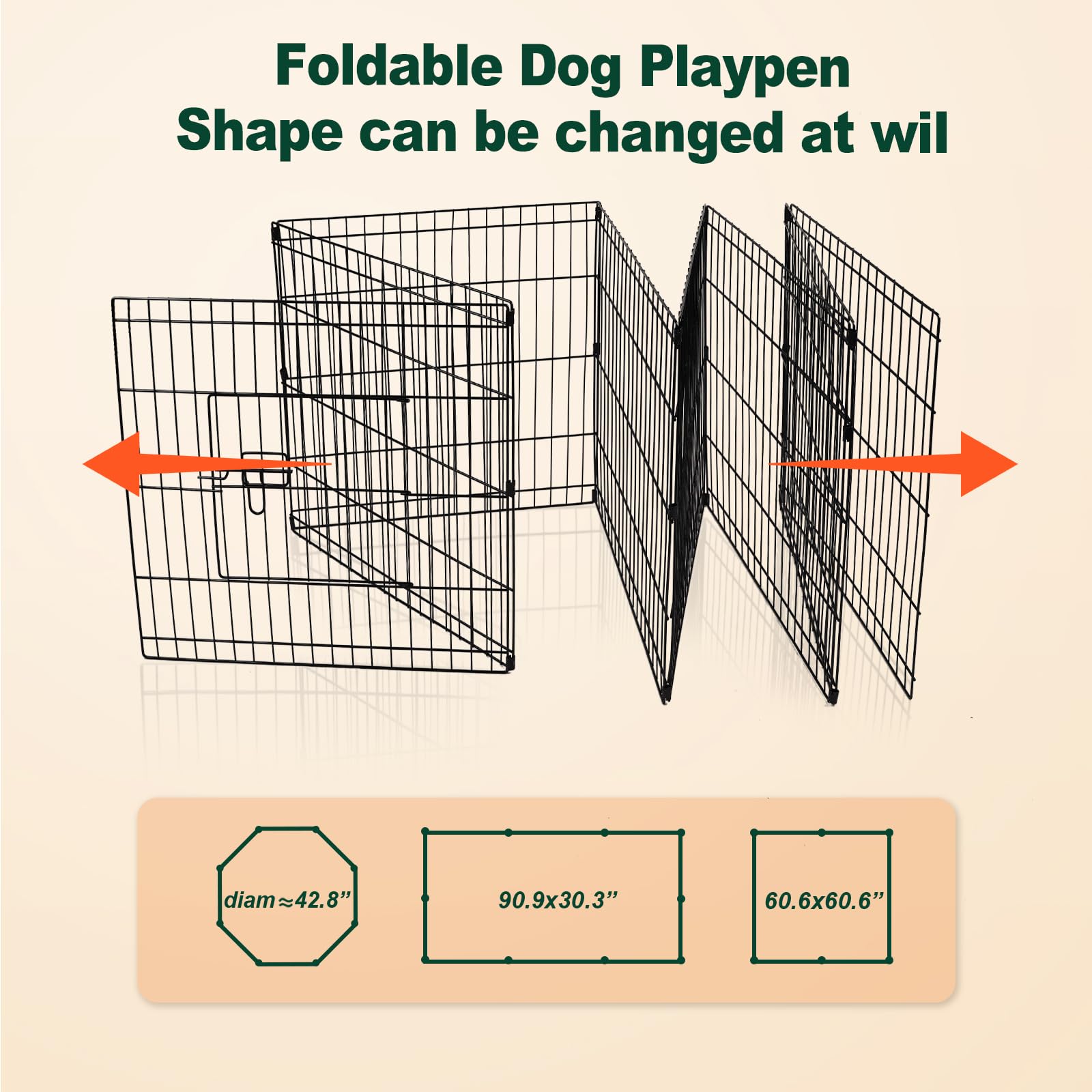 Foldable Dog Playpen
Shape can be changed at wil

diam≈42.8”

90.9x30.3”

60.6x60.6”