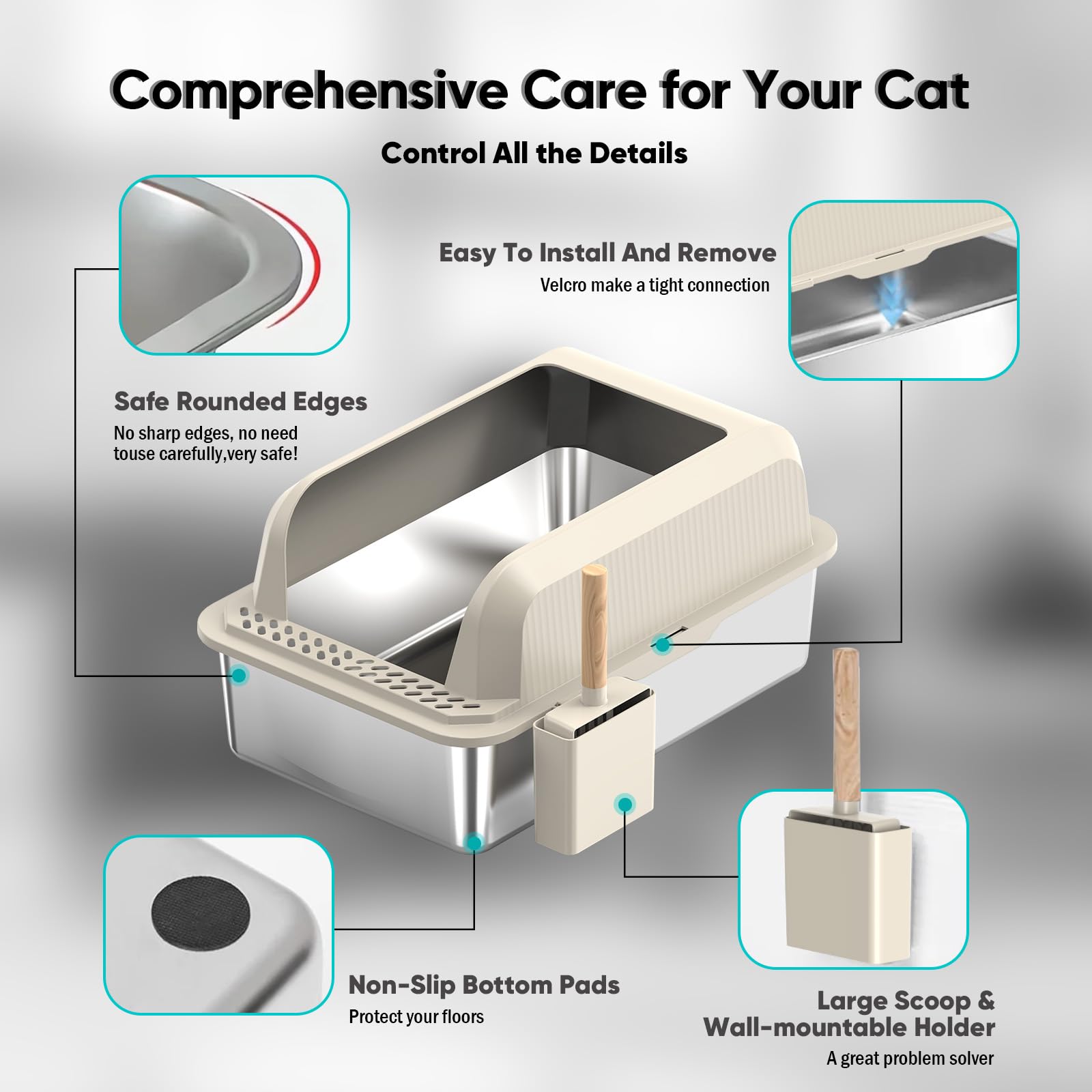 Comprehensive Care for Your Cat

Control All the Details

Easy To Install And Remove
Velcro make a tight connection

Safe Rounded Edges
No sharp edges, no need touse carefully,very safe!

Non-Slip Bottom Pads
Protect your floors

Large Scoop & Wall-mountable Holder
A great problem solver