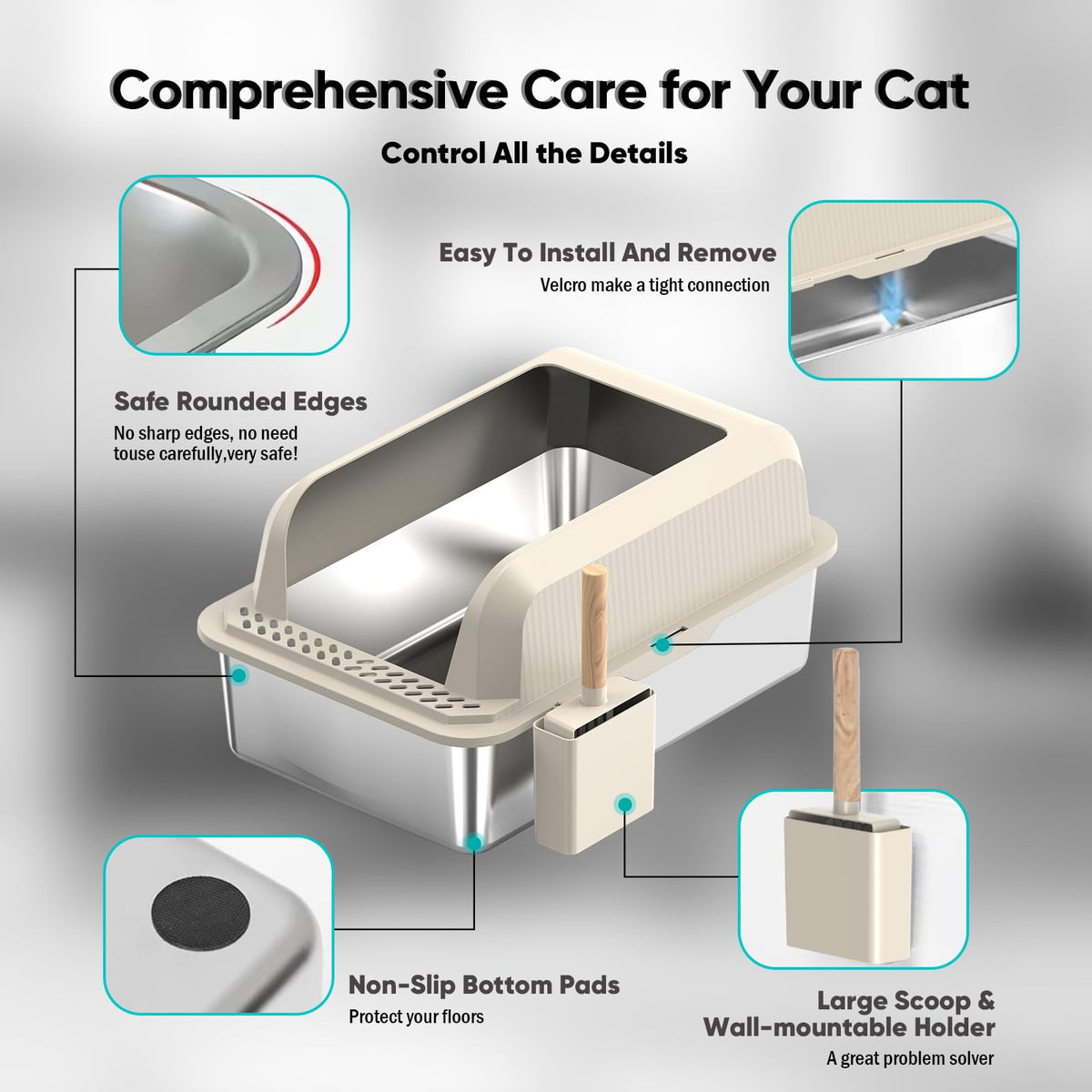 Comprehensive Care for Your Cat

Control All the Details

Easy To Install And Remove

Velcro make a tight connection

Safe Rounded Edges

No sharp edges, no need touse carefully,very safe!

Non-Slip Bottom Pads

Protect your floors

Large Scoop & Wall-mountable Holder

A great problem solver