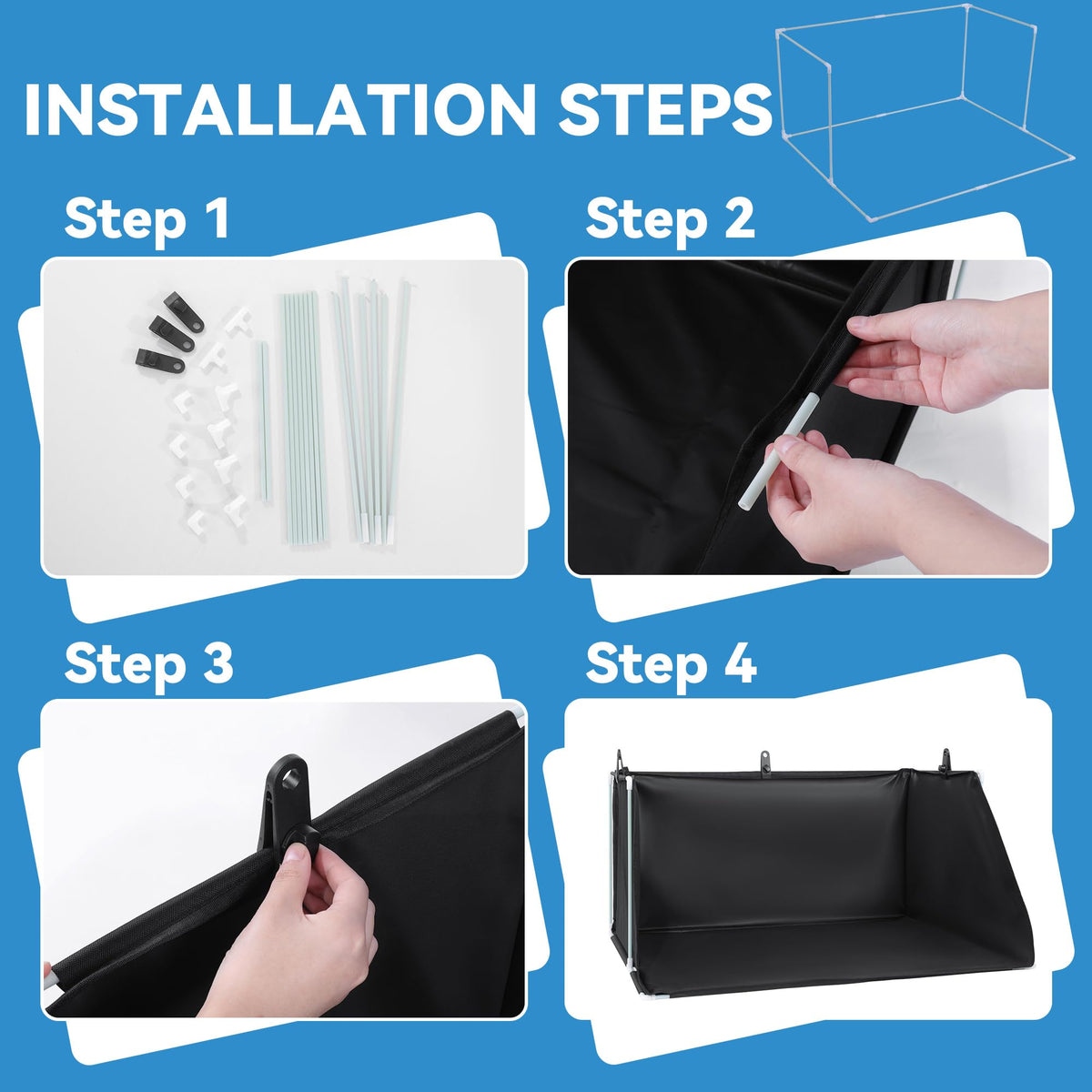 INSTALLATION STEPS

Step 1

Step 2

Step 3

Step 4