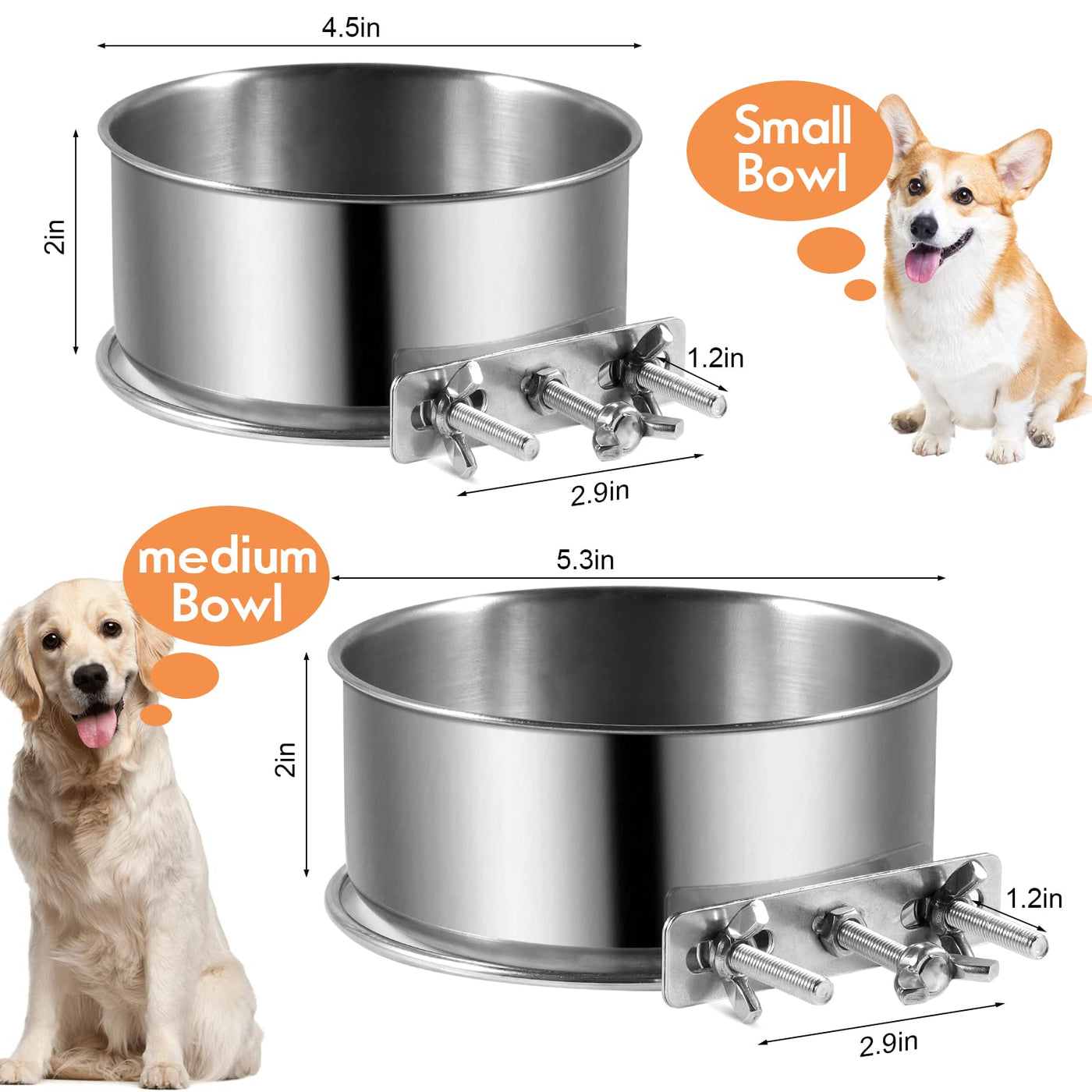 4.5in

2in

Small Bowl

1.2in

2.9in

medium Bowl

5.3in

2in

1.2in

2.9in