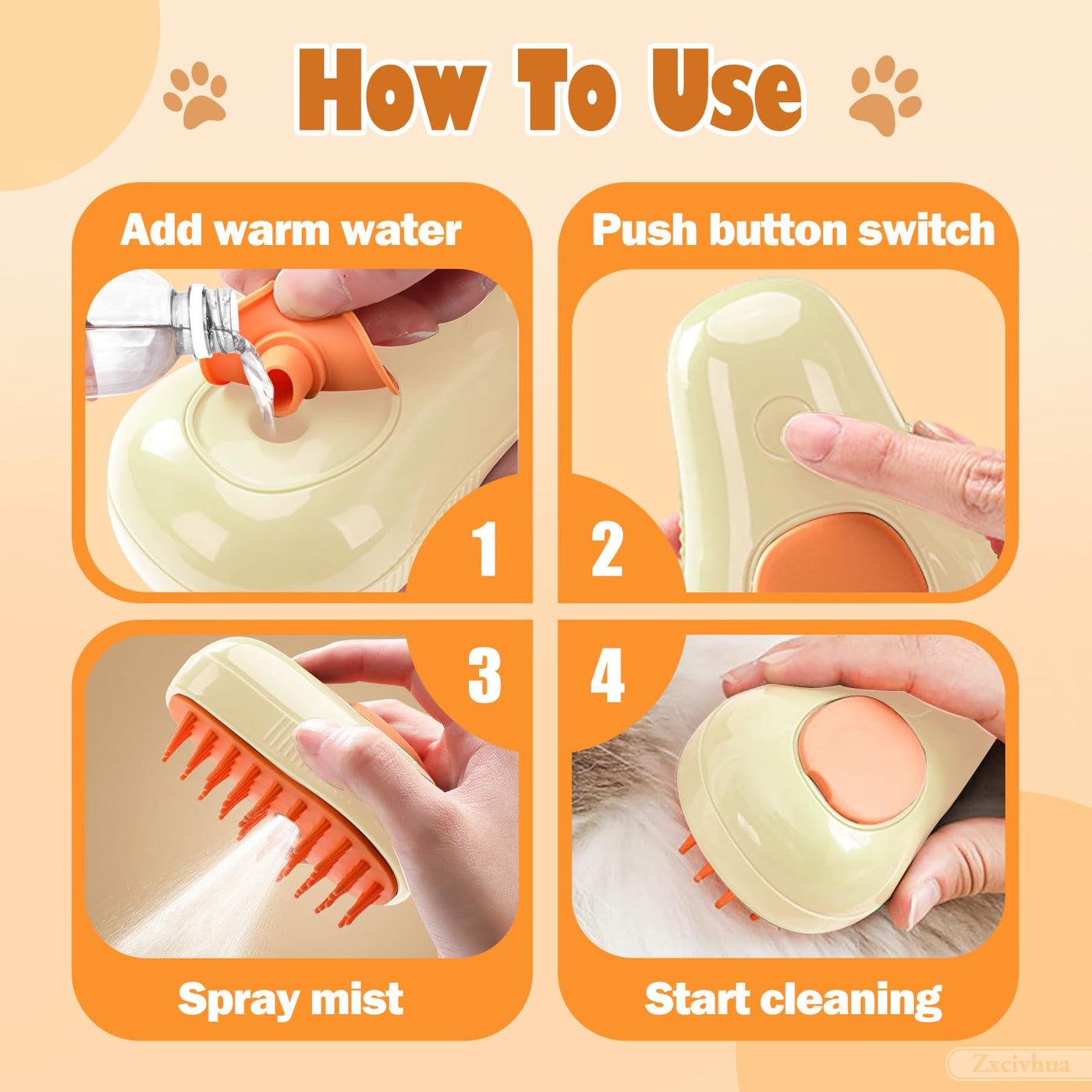 How To Use

Add warm water

1

Push button switch

2

3

Spray mist

4

Start cleaning

Zxcivhua