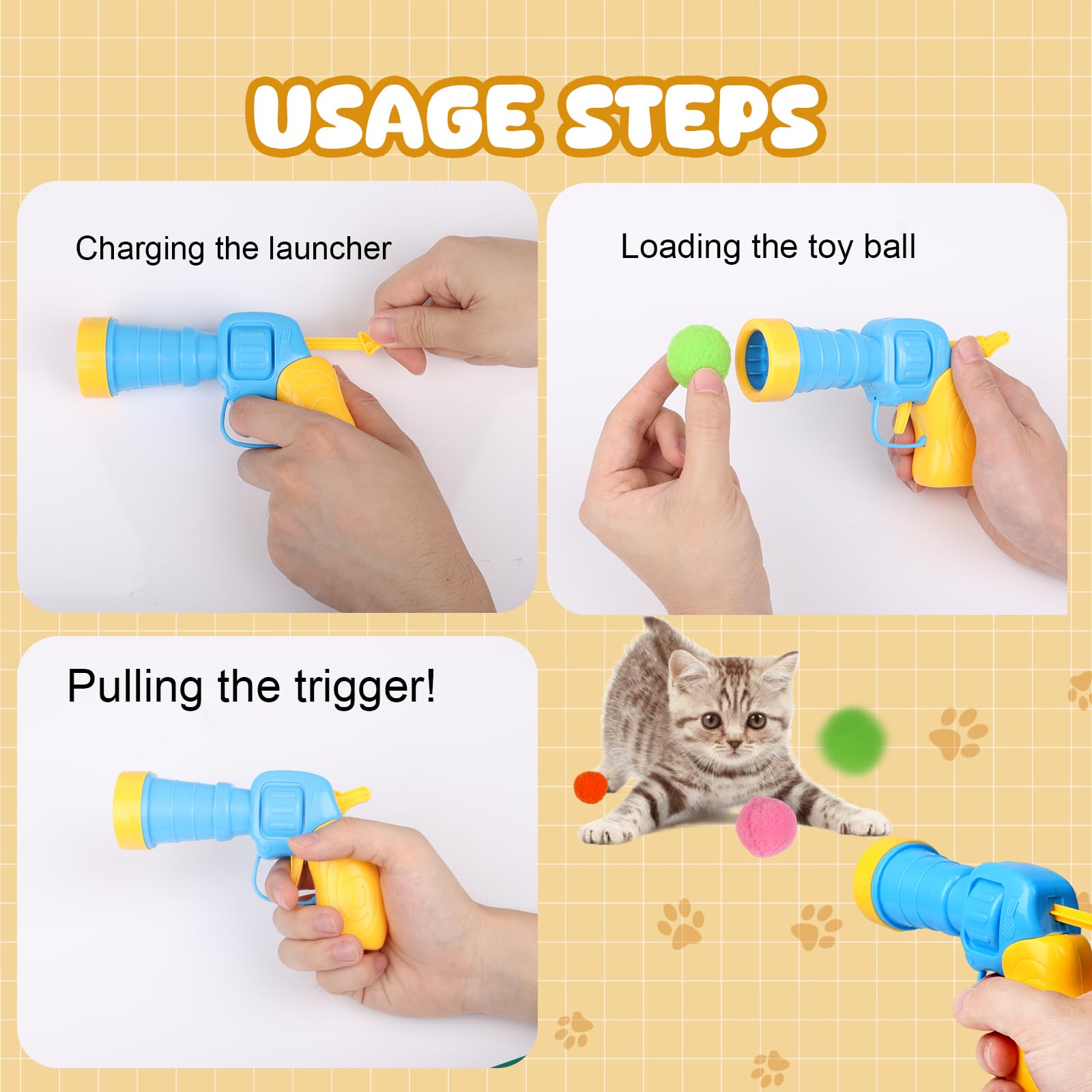 USAGE STEPS

Charging the launcher

Loading the toy ball

Pulling the trigger!