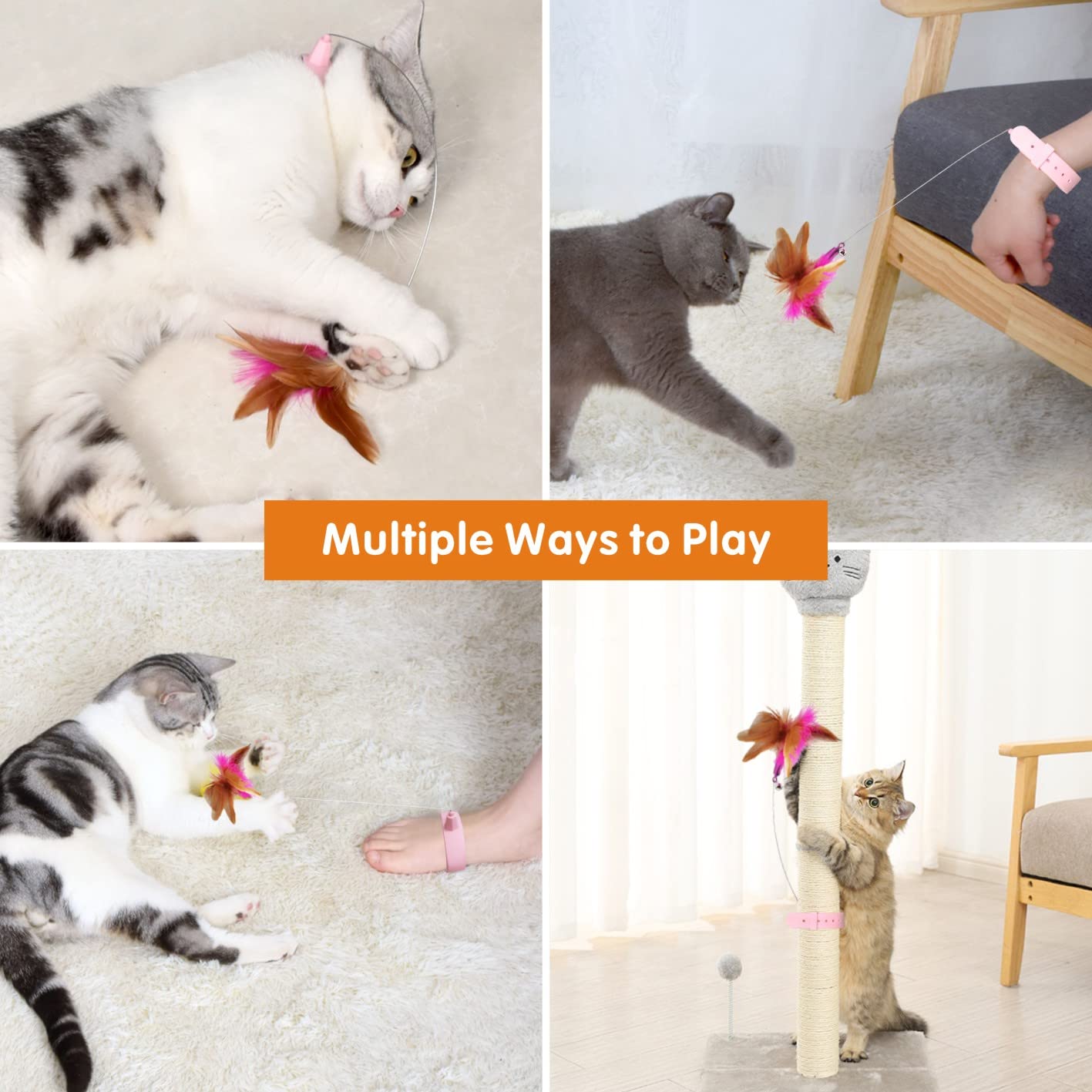 Multiple Ways to Play