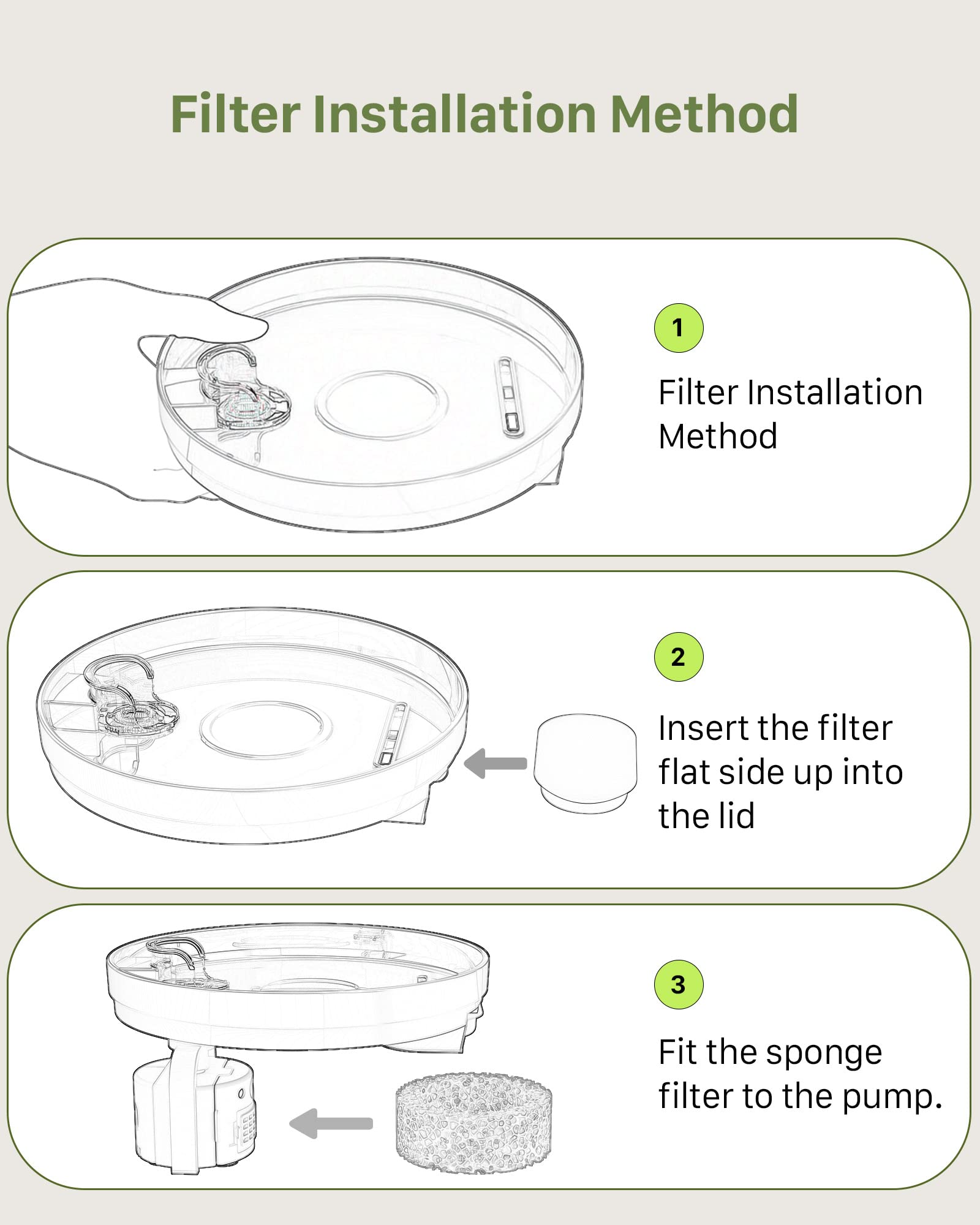 Filter Installation Method

1

Filter Installation Method

2

Insert the filter flat side up into the lid

3

Fit the sponge filter to the pump.