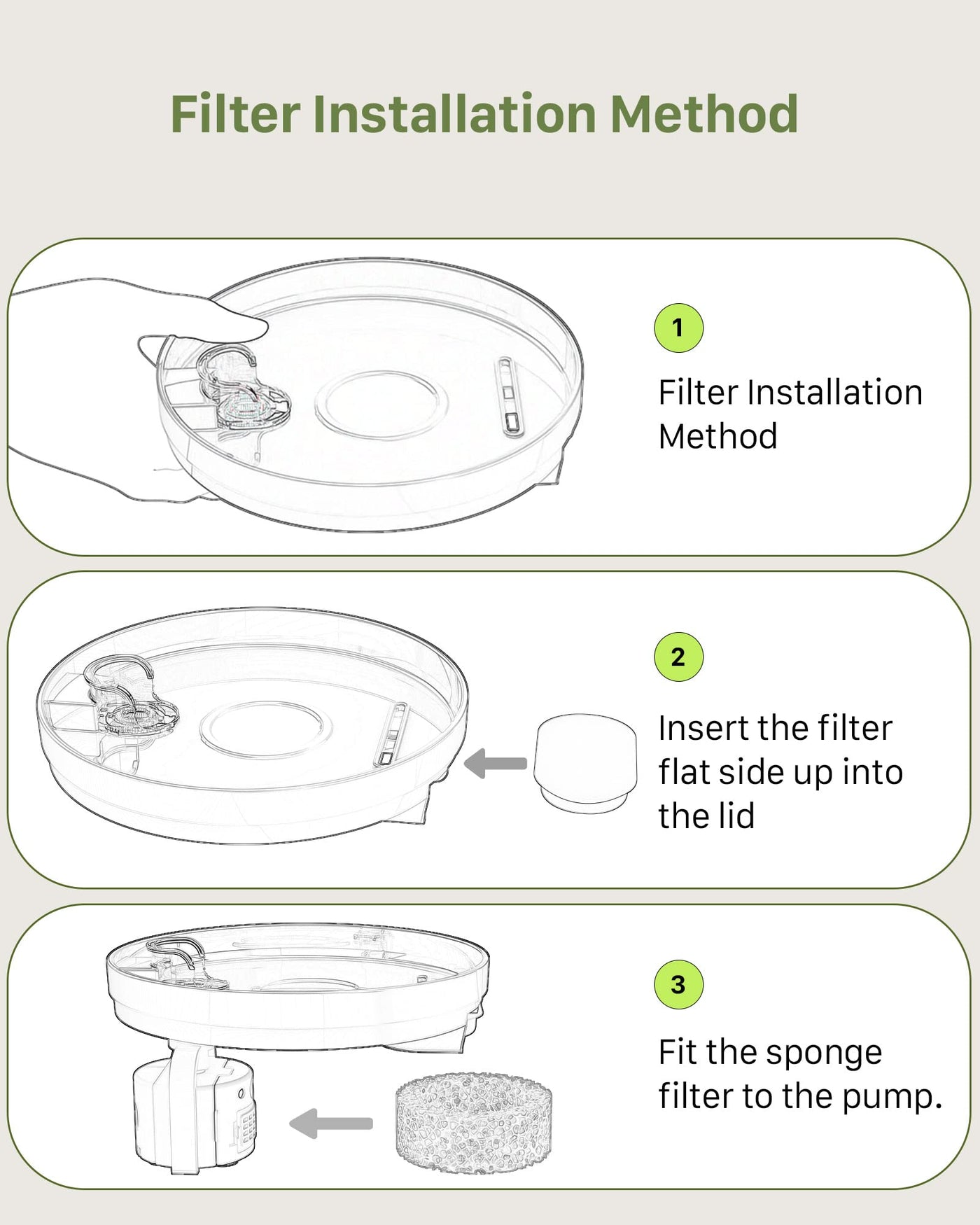 Filter Installation Method

1

Filter Installation Method

2

Insert the filter flat side up into the lid

3

Fit the sponge filter to the pump.