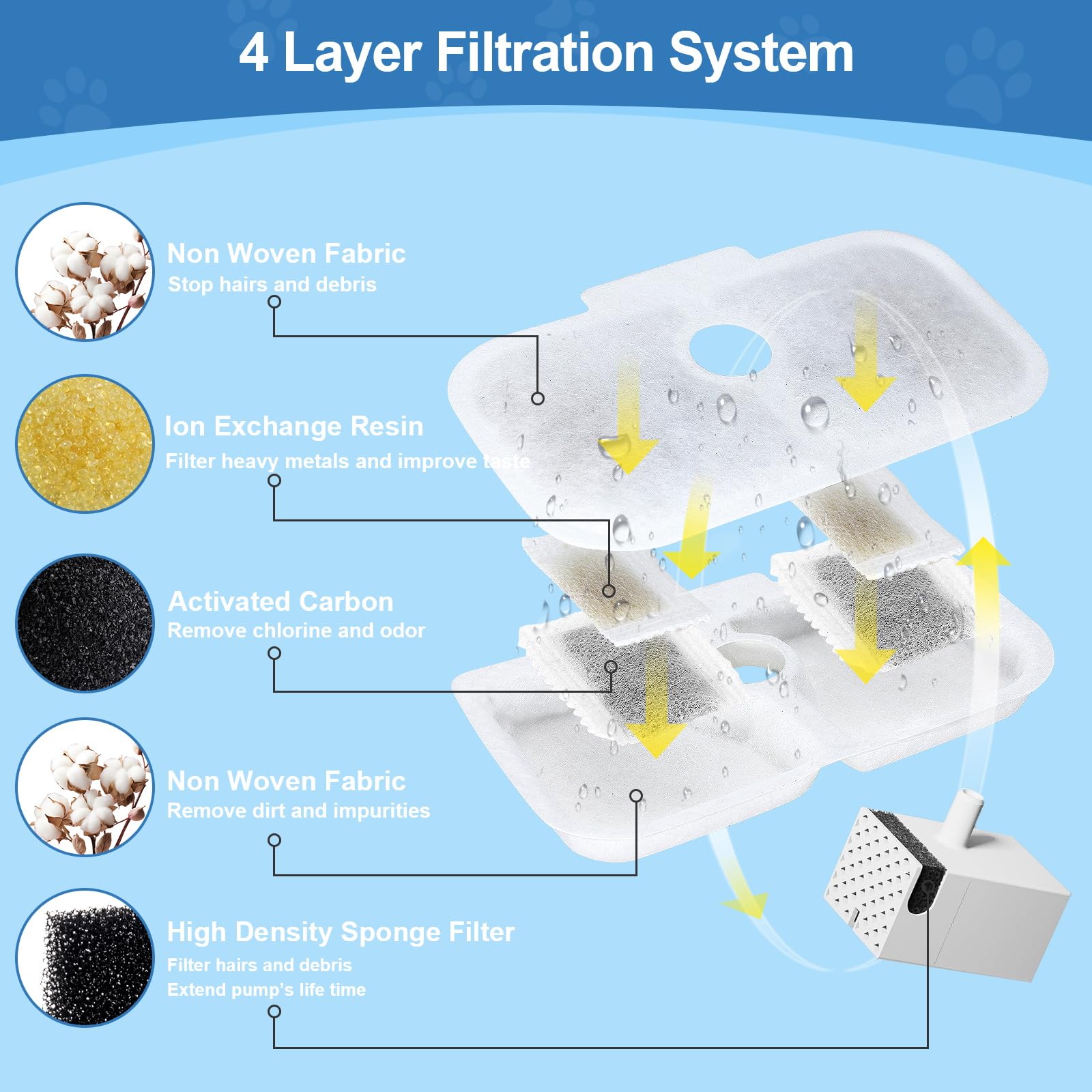 4 Layer Filtration System

Non Woven Fabric
Stop hairs and debris

Ion Exchange Resin
Filter heavy metals and improve taste

Activated Carbon
Remove chlorine and odor

Non Woven Fabric
Remove dirt and impurities

High Density Sponge Filter
Filter hairs and debris
Extend pump's life time