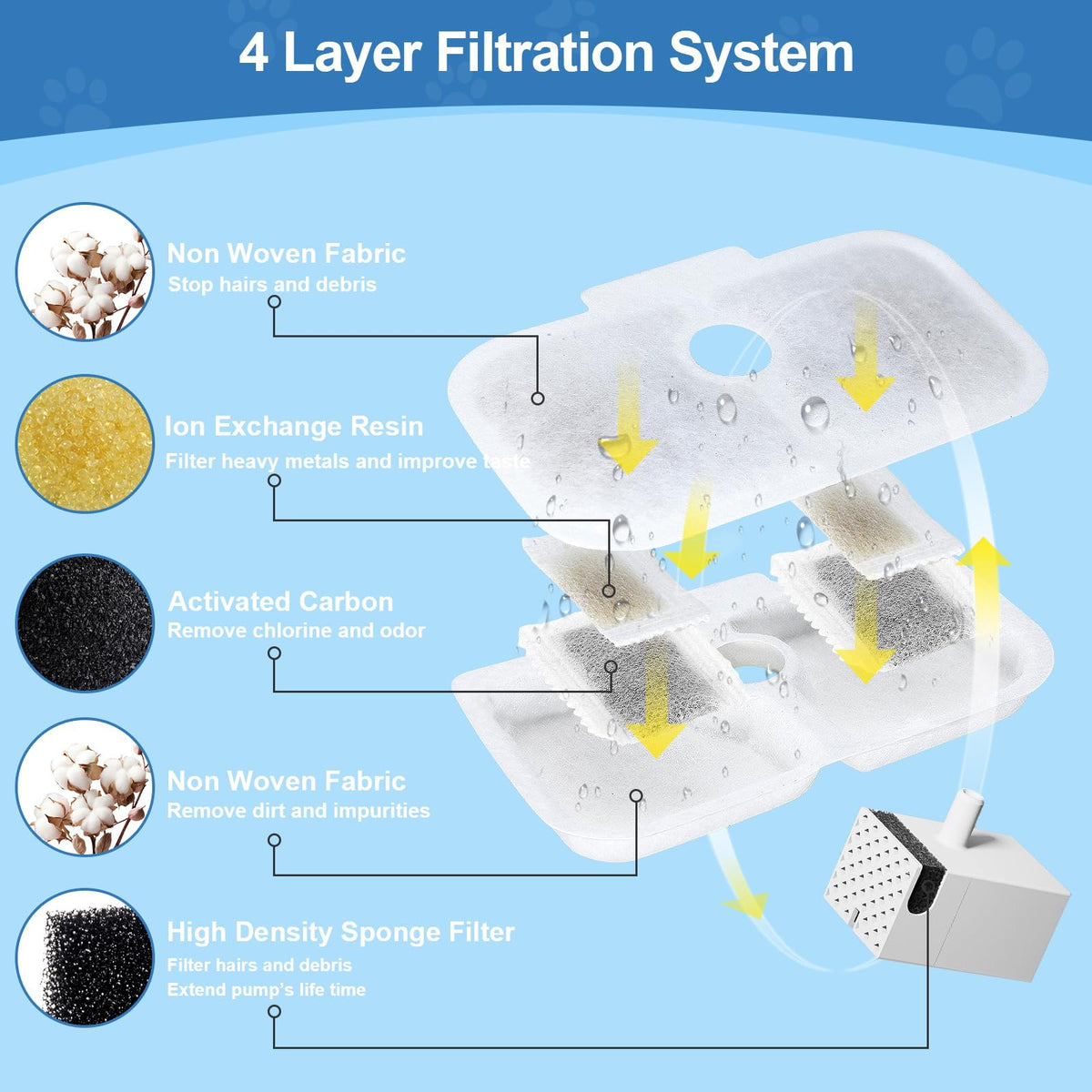 4 Layer Filtration System

Non Woven Fabric
Stop hairs and debris

Ion Exchange Resin
Filter heavy metals and improve taste

Activated Carbon
Remove chlorine and odor

Non Woven Fabric
Remove dirt and impurities

High Density Sponge Filter
Filter hairs and debris
Extend pump's life time