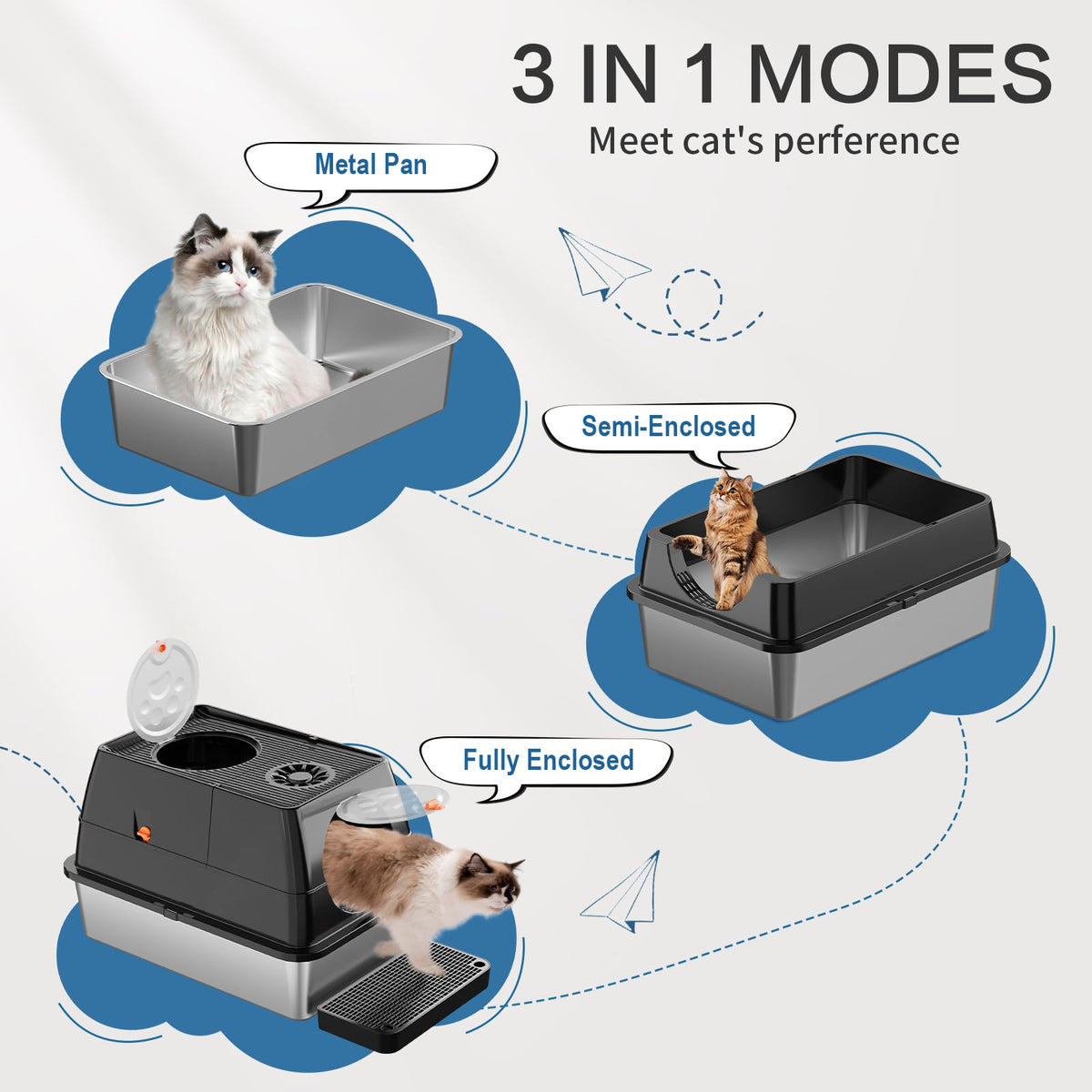 3 IN 1 MODES
Meet cat's perference

Metal Pan

Semi-Enclosed

Fully Enclosed