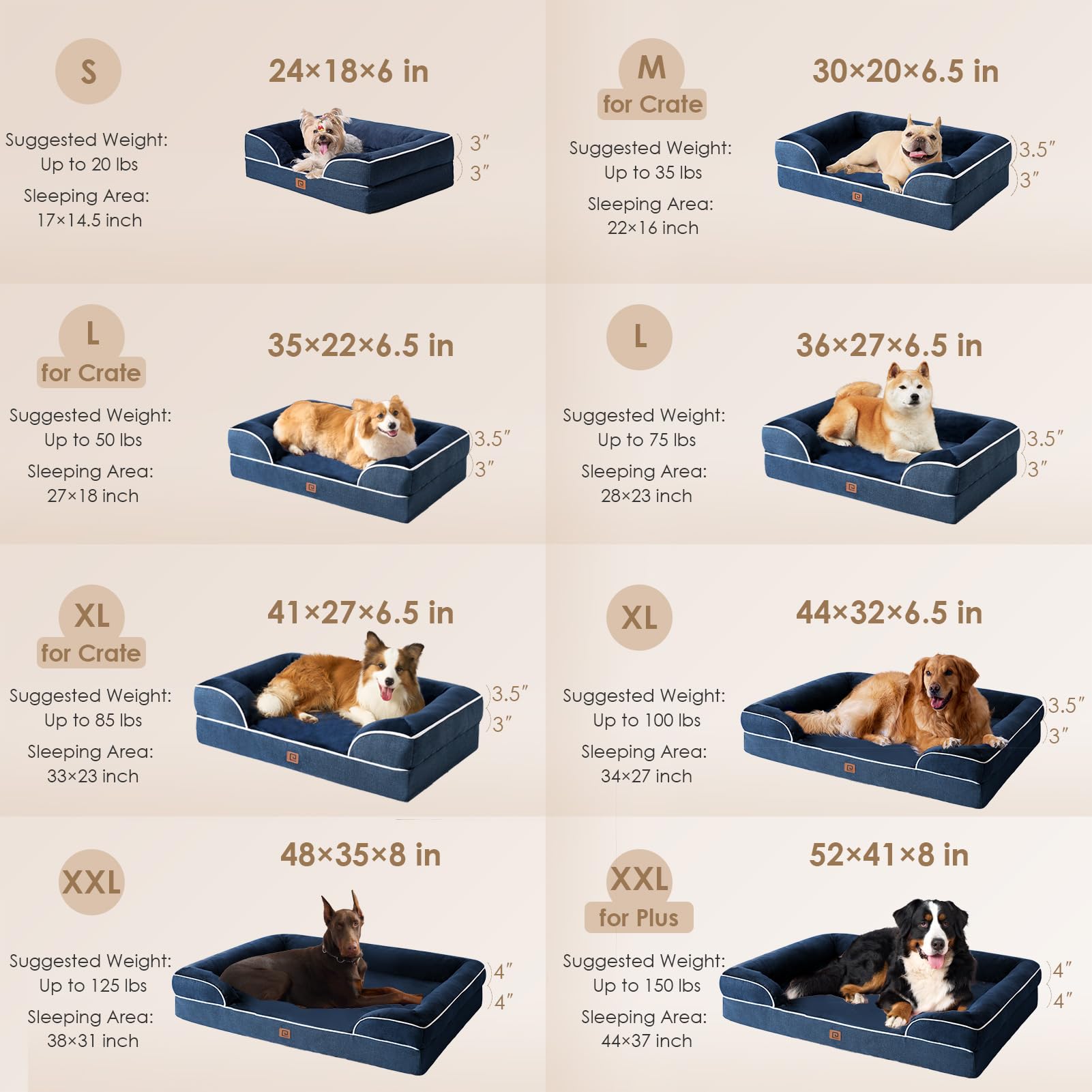 S

24×18×6 in

Suggested Weight:
Up to 20 lbs

Sleeping Area:
17×14.5 inch

3″
3″

M
for Crate

30×20×6.5 in

Suggested Weight:
Up to 35 lbs

Sleeping Area:
22×16 inch

3.5″
3″

L
for Crate

35×22×6.5 in

Suggested Weight:
Up to 50 lbs

Sleeping Area:
27×18 inch

3.5″
3″

L

36×27×6.5 in

Suggested Weight:
Up to 75 lbs

Sleeping Area:
28×23 inch

3.5″
3″

XL
for Crate

41×27×6.5 in

Suggested Weight:
Up to 85 lbs

Sleeping Area:
33×23 inch

3.5″
3″

XL

44×32×6.5 in

Suggested Weight:
Up to 100 lbs

Sleeping Area:
34×27 inch

3.5″
3″

XXL

48×35×8 in

Suggested Weight:
Up to 125 lbs

Sleeping Area:
38×31 inch

4″
4″

XXL
for Plus

52×41×8 in

Suggested Weight:
Up to 150 lbs

Sleeping Area:
44×37 inch

4″
4″