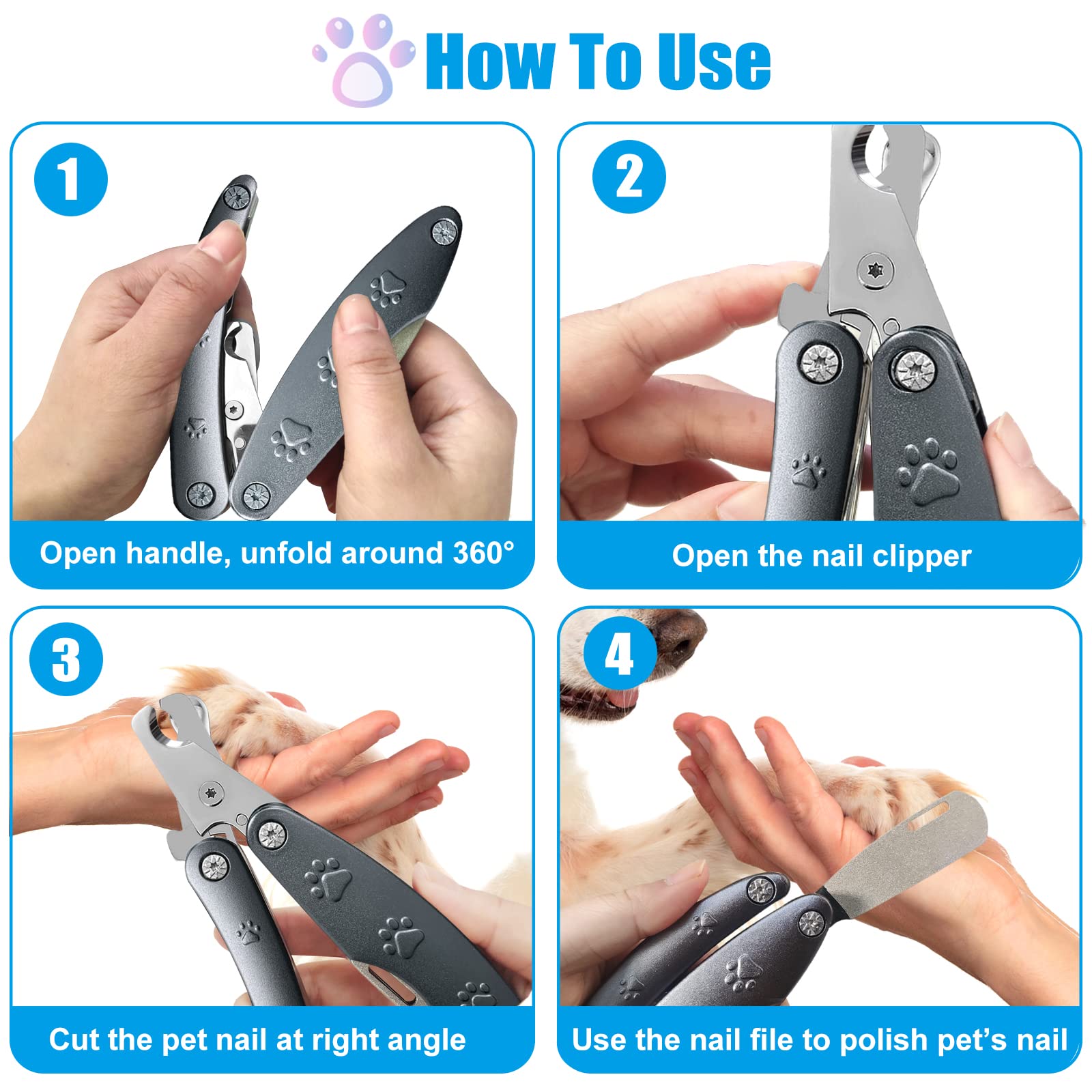 How To Use

1

Open handle, unfold around 360°

2

Open the nail clipper

3

Cut the pet nail at right angle

4

Use the nail file to polish pet's nail