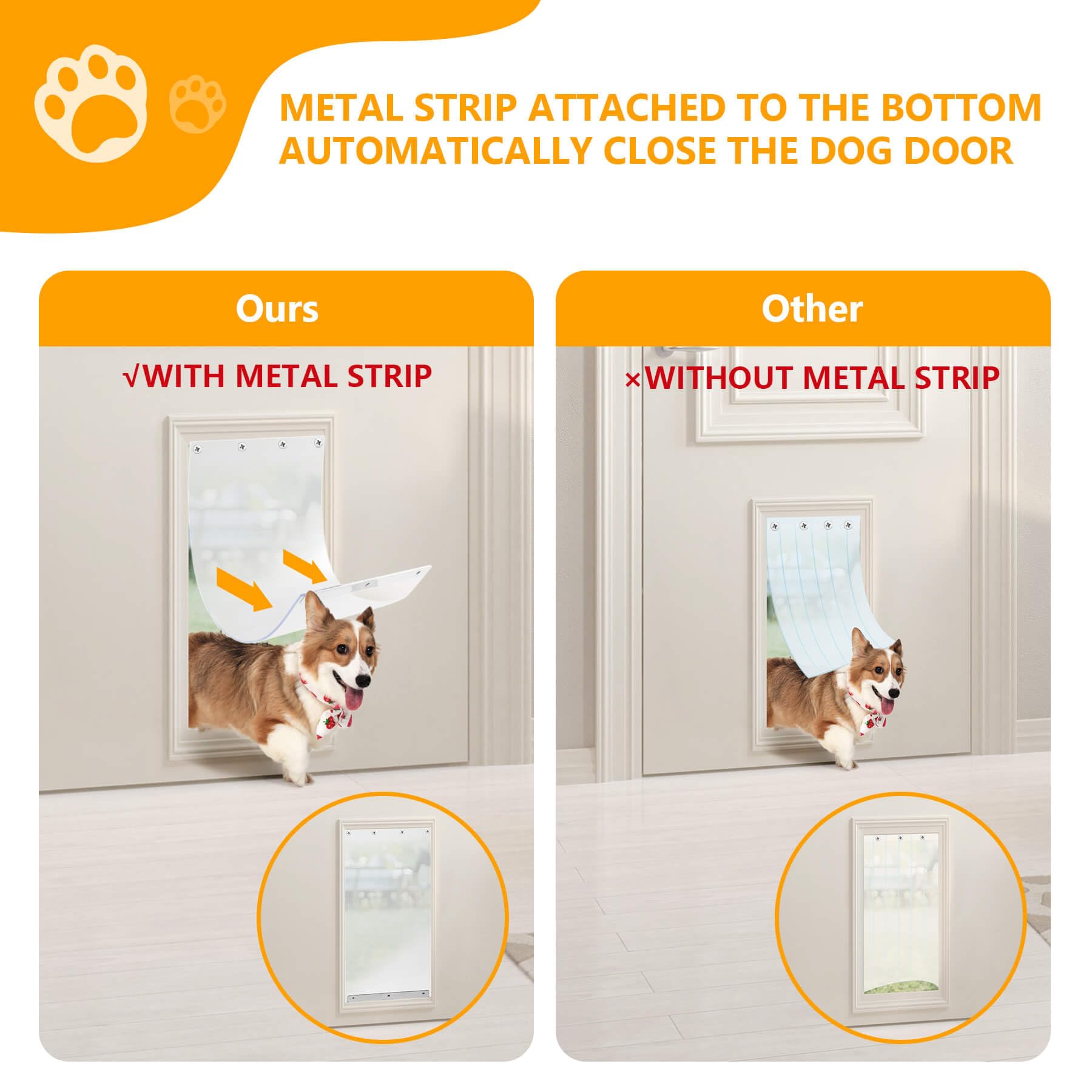 METAL STRIP ATTACHED TO THE BOTTOM AUTOMATICALLY CLOSE THE DOG DOOR

Ours

√WITH METAL STRIP

Other

×WITHOUT METAL STRIP