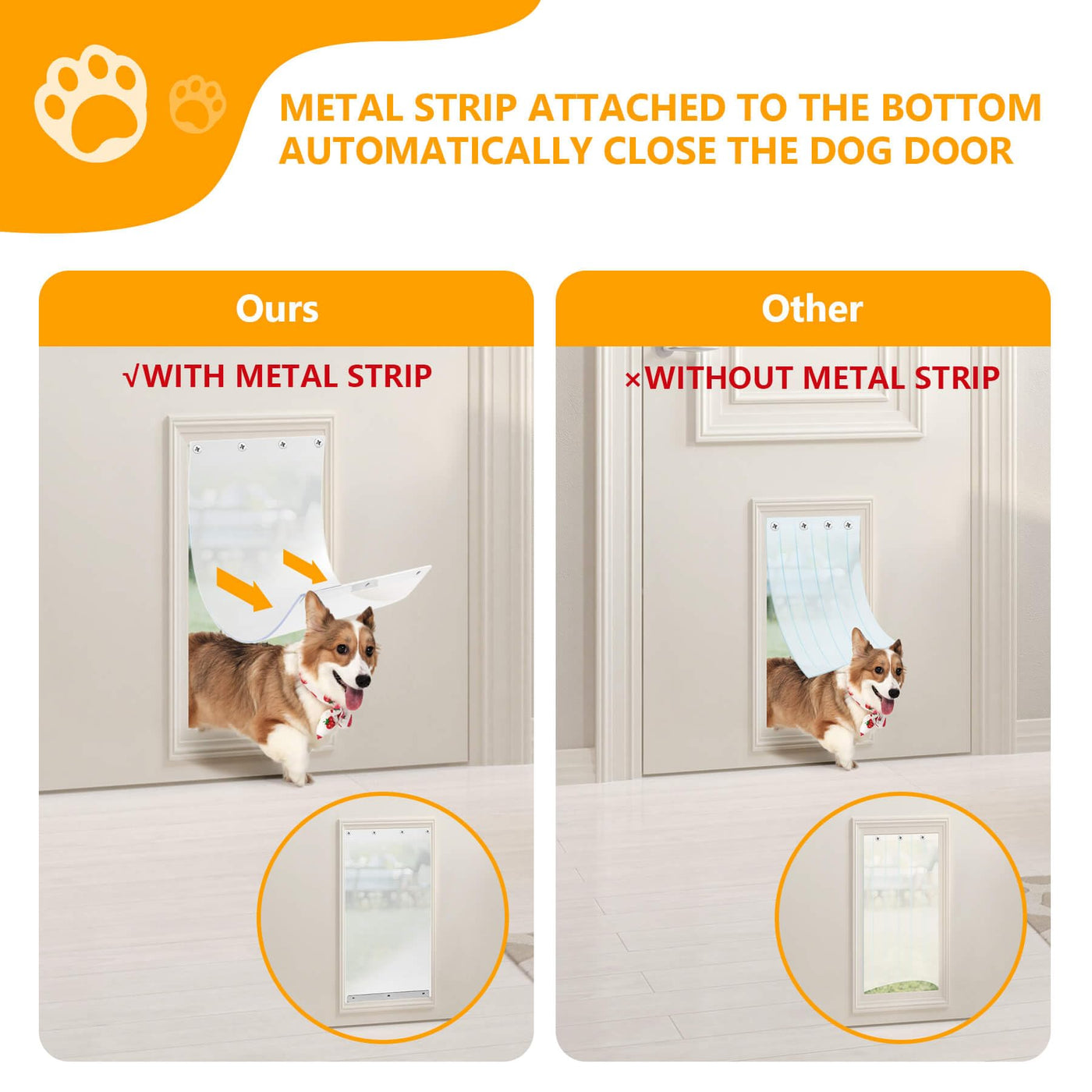 METAL STRIP ATTACHED TO THE BOTTOM AUTOMATICALLY CLOSE THE DOG DOOR

Ours

√WITH METAL STRIP

Other

×WITHOUT METAL STRIP