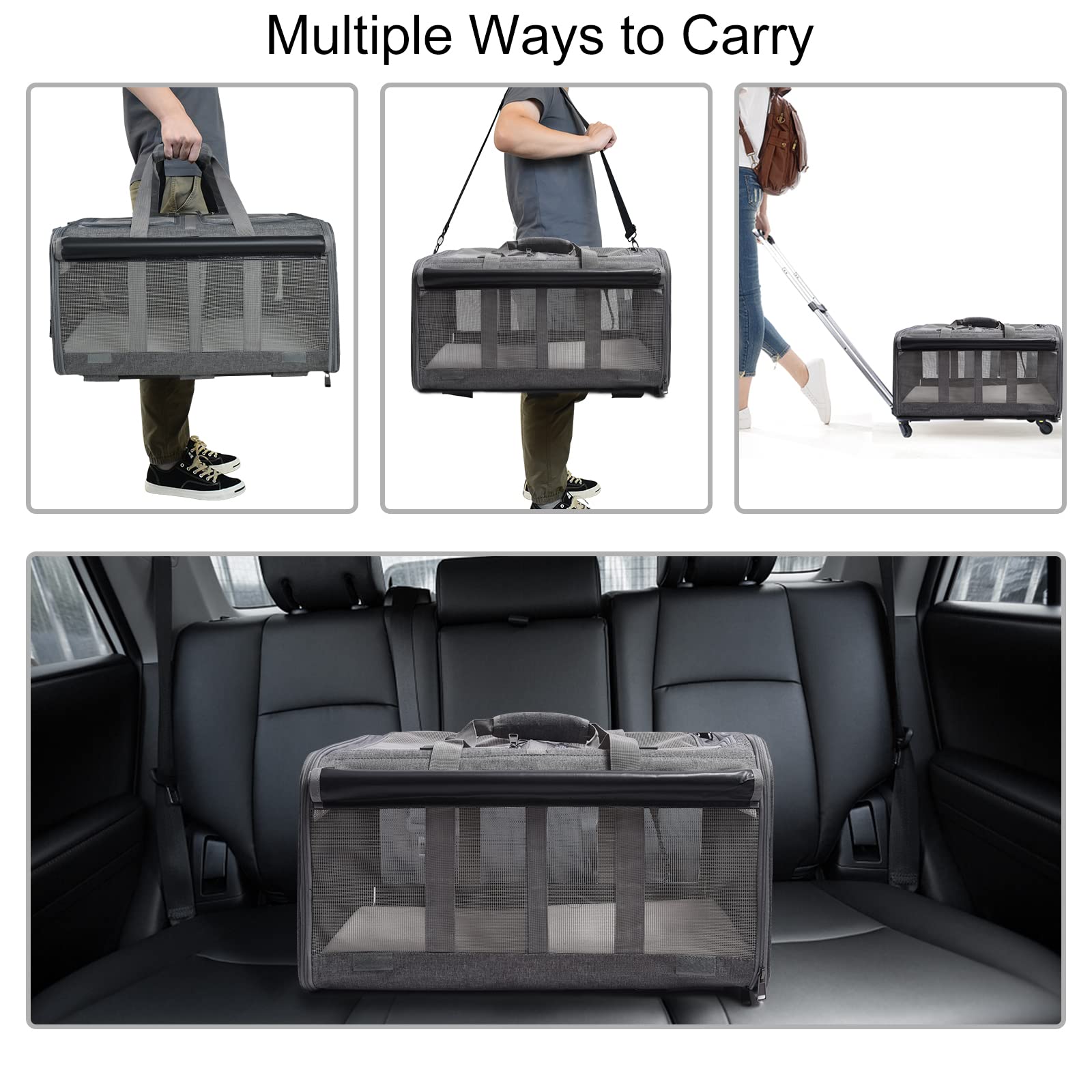 Multiple Ways to Carry