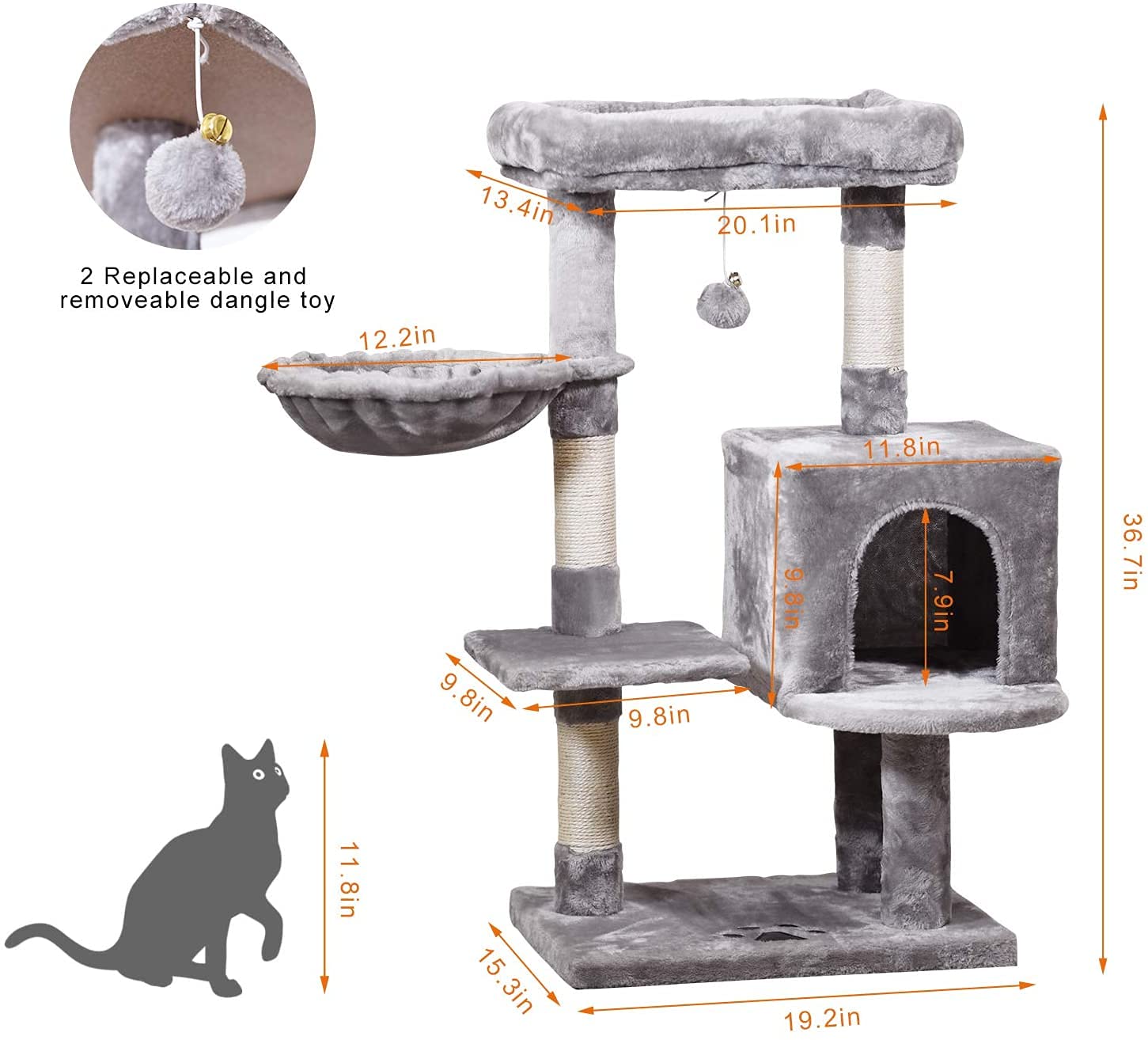 2 Replaceable and removeable dangle toy

13.4in

20.1in

12.2in

11.8in

9.8in

7.9in

36.7in

9.8in

9.8in

11.8in

15.3in

19.2in