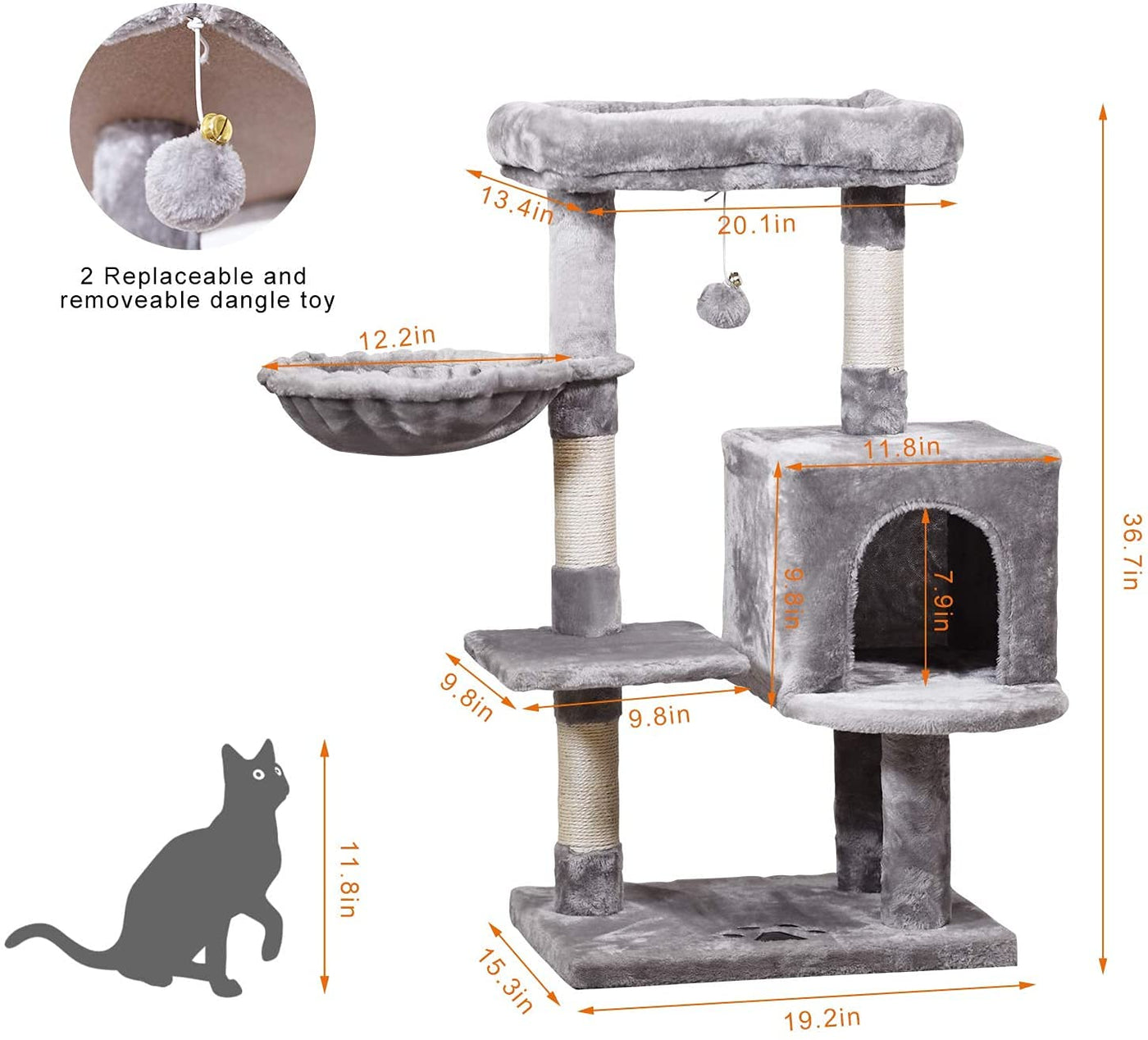 2 Replaceable and removeable dangle toy

13.4in

20.1in

12.2in

11.8in

9.8in

7.9in

36.7in

9.8in

9.8in

11.8in

15.3in

19.2in