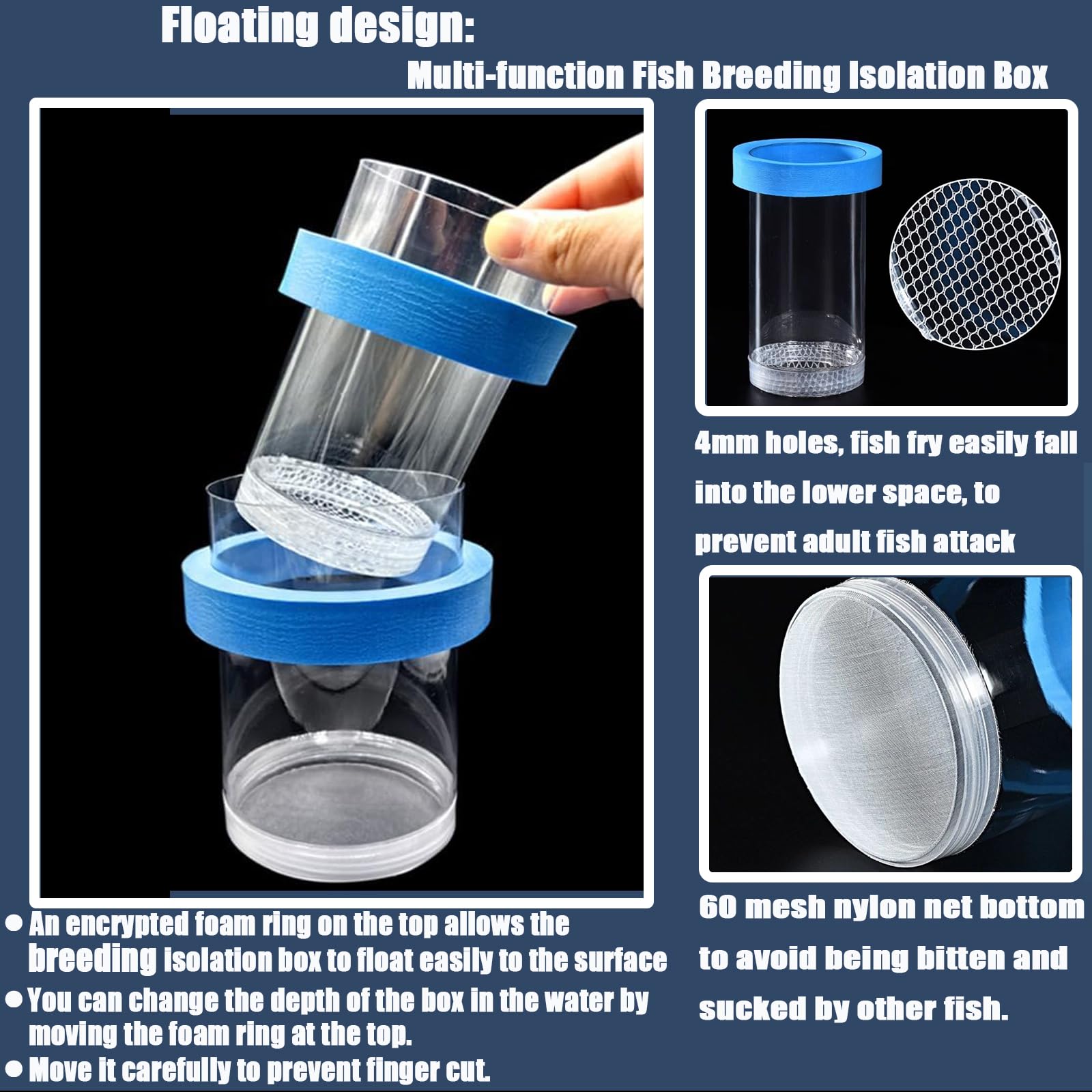 Floating design:

Multi-function Fish Breeding Isolation Box

4mm holes, fish fry easily fall into the lower space, to prevent adult fish attack

60 mesh nylon net bottom to avoid being bitten and sucked by other fish.

● An encrypted foam ring on the top allows the breeding isolation box to float easily to the surface
● You can change the depth of the box in the water by moving the foam ring at the top.
● Move it carefully to prevent finger cut.