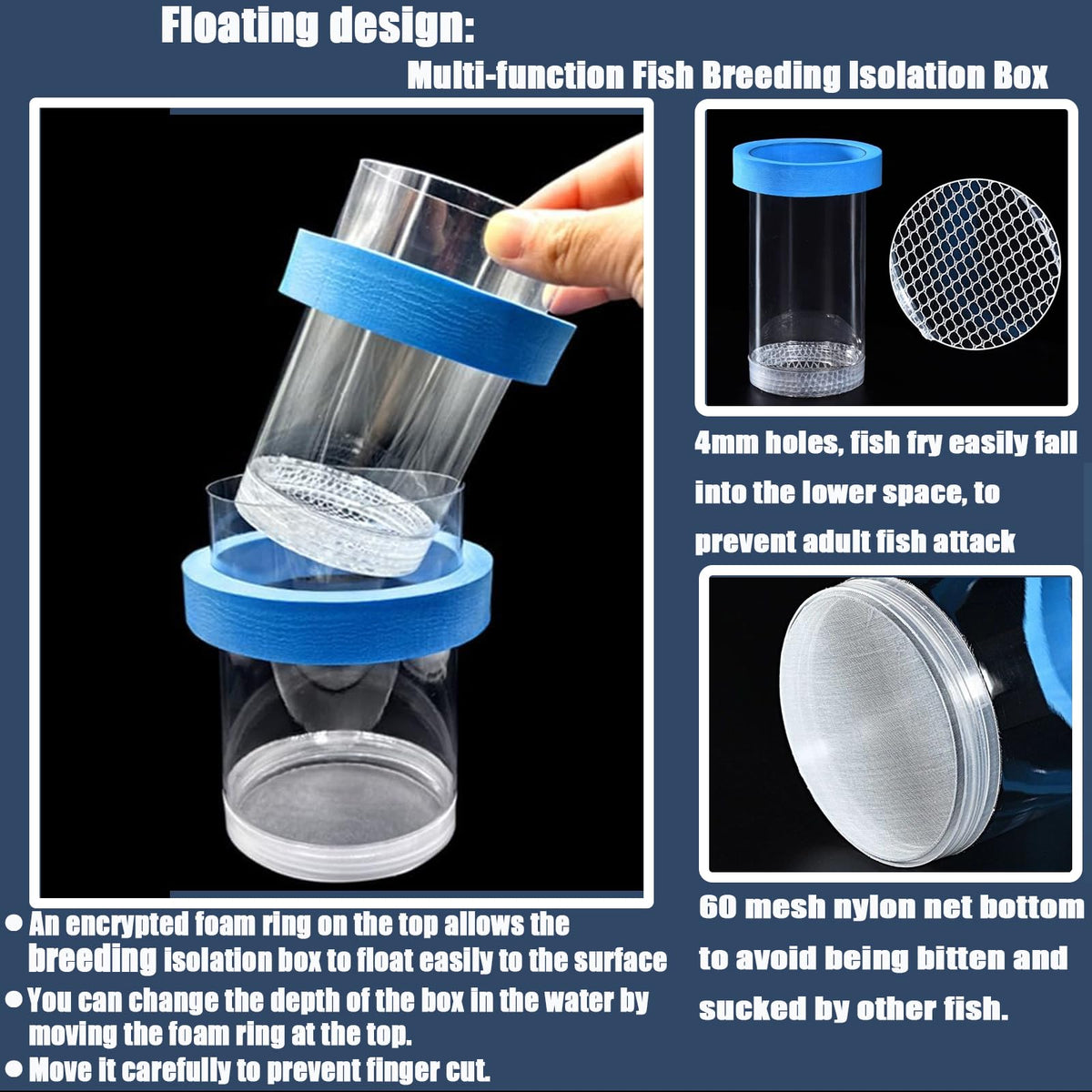 Floating design:

Multi-function Fish Breeding Isolation Box

4mm holes, fish fry easily fall into the lower space, to prevent adult fish attack

60 mesh nylon net bottom to avoid being bitten and sucked by other fish.

● An encrypted foam ring on the top allows the breeding isolation box to float easily to the surface

● You can change the depth of the box in the water by moving the foam ring at the top.

● Move it carefully to prevent finger cut.