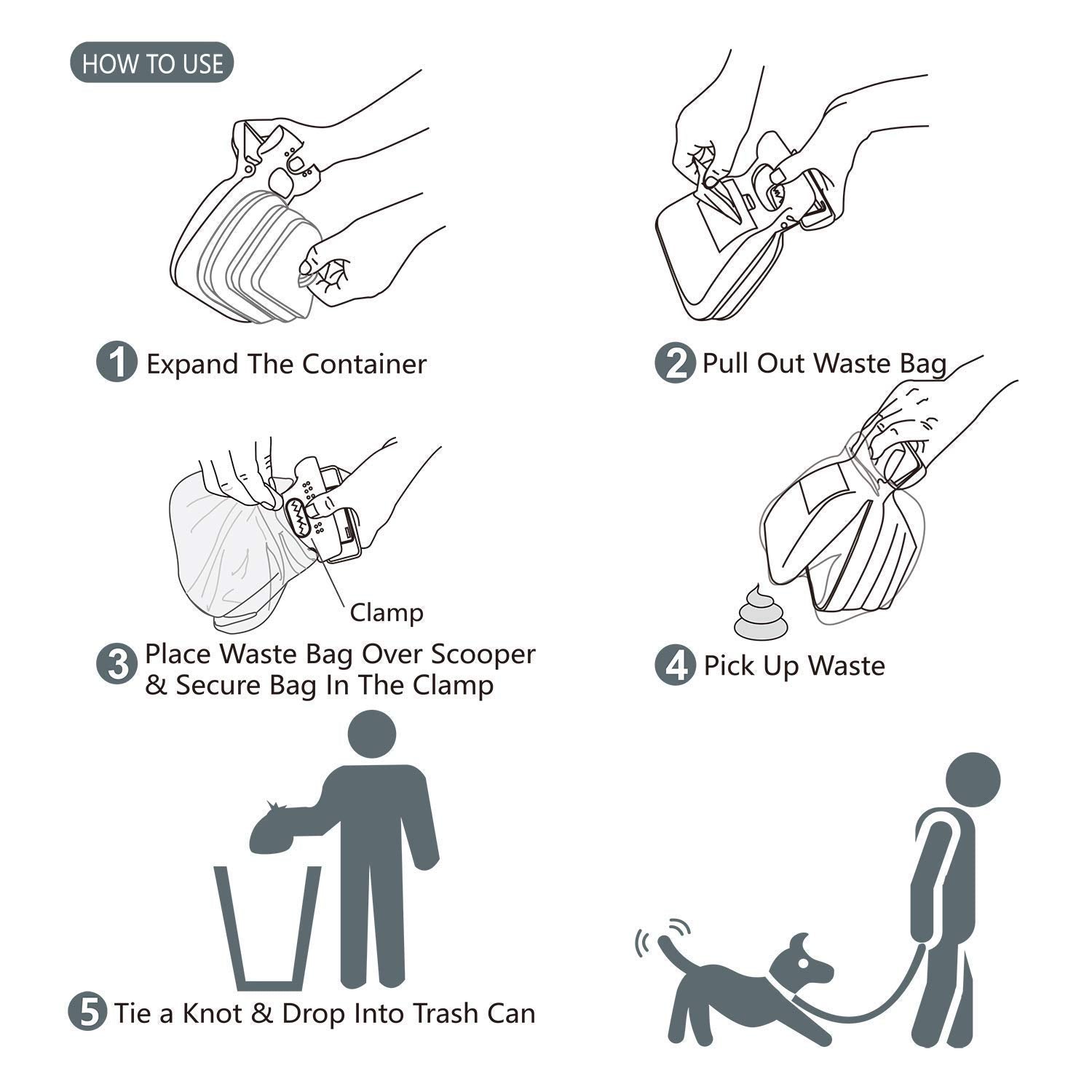 HOW TO USE

1 Expand The Container

2 Pull Out Waste Bag

Clamp

3 Place Waste Bag Over Scooper & Secure Bag In The Clamp

4 Pick Up Waste

5 Tie a Knot & Drop Into Trash Can