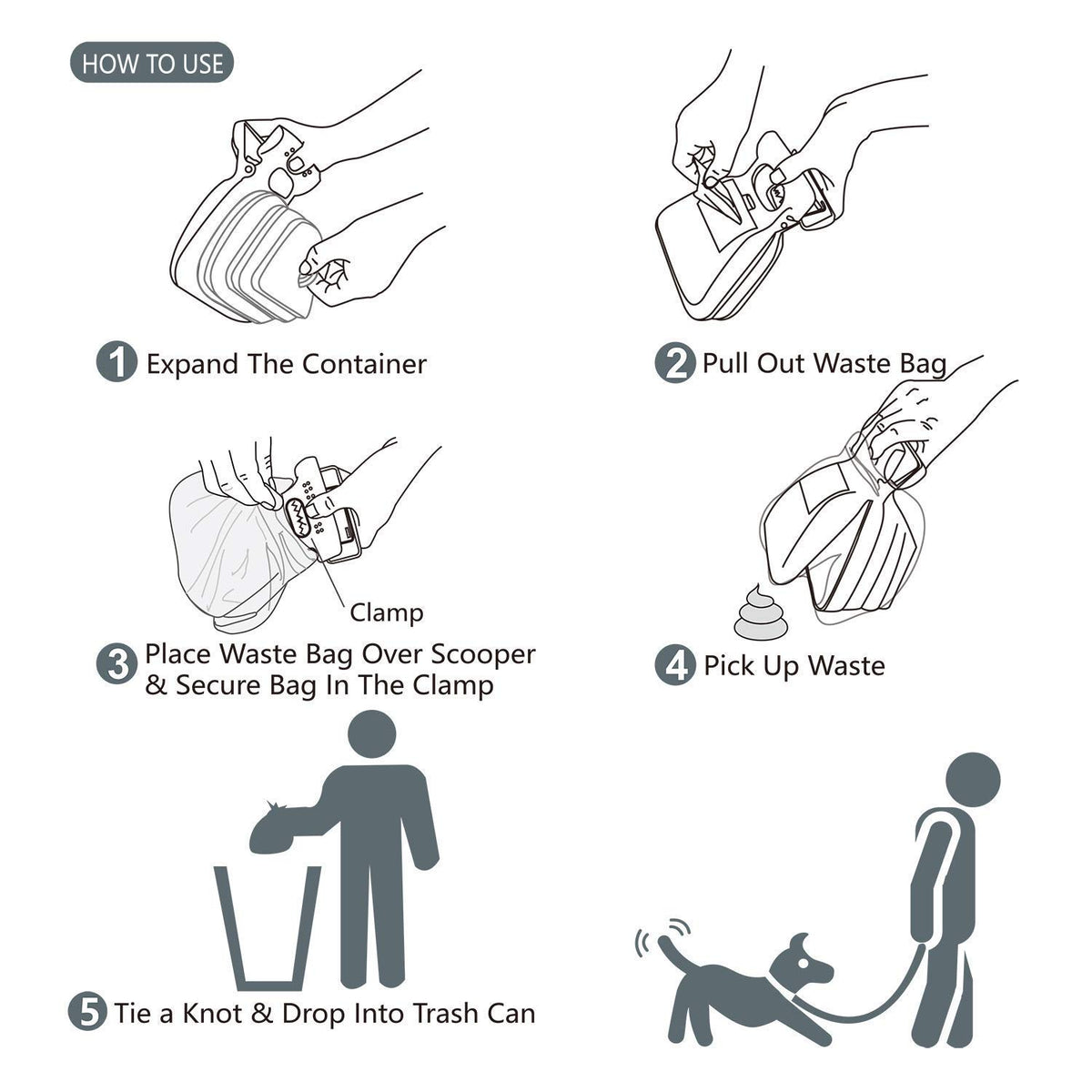 HOW TO USE

1 Expand The Container

2 Pull Out Waste Bag

Clamp

3 Place Waste Bag Over Scooper & Secure Bag In The Clamp

4 Pick Up Waste

5 Tie a Knot & Drop Into Trash Can