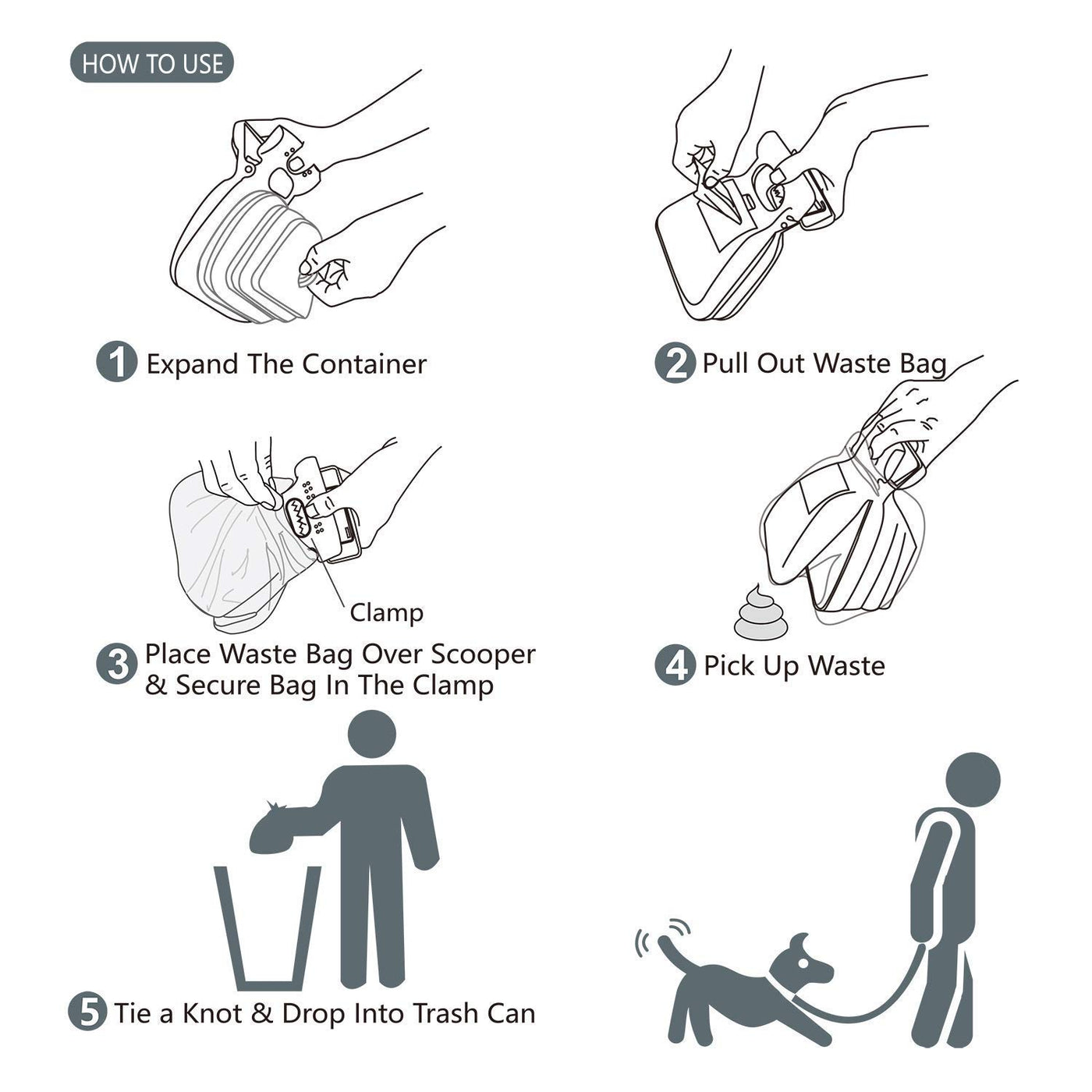 HOW TO USE

1 Expand The Container

2 Pull Out Waste Bag

Clamp

3 Place Waste Bag Over Scooper & Secure Bag In The Clamp

4 Pick Up Waste

5 Tie a Knot & Drop Into Trash Can