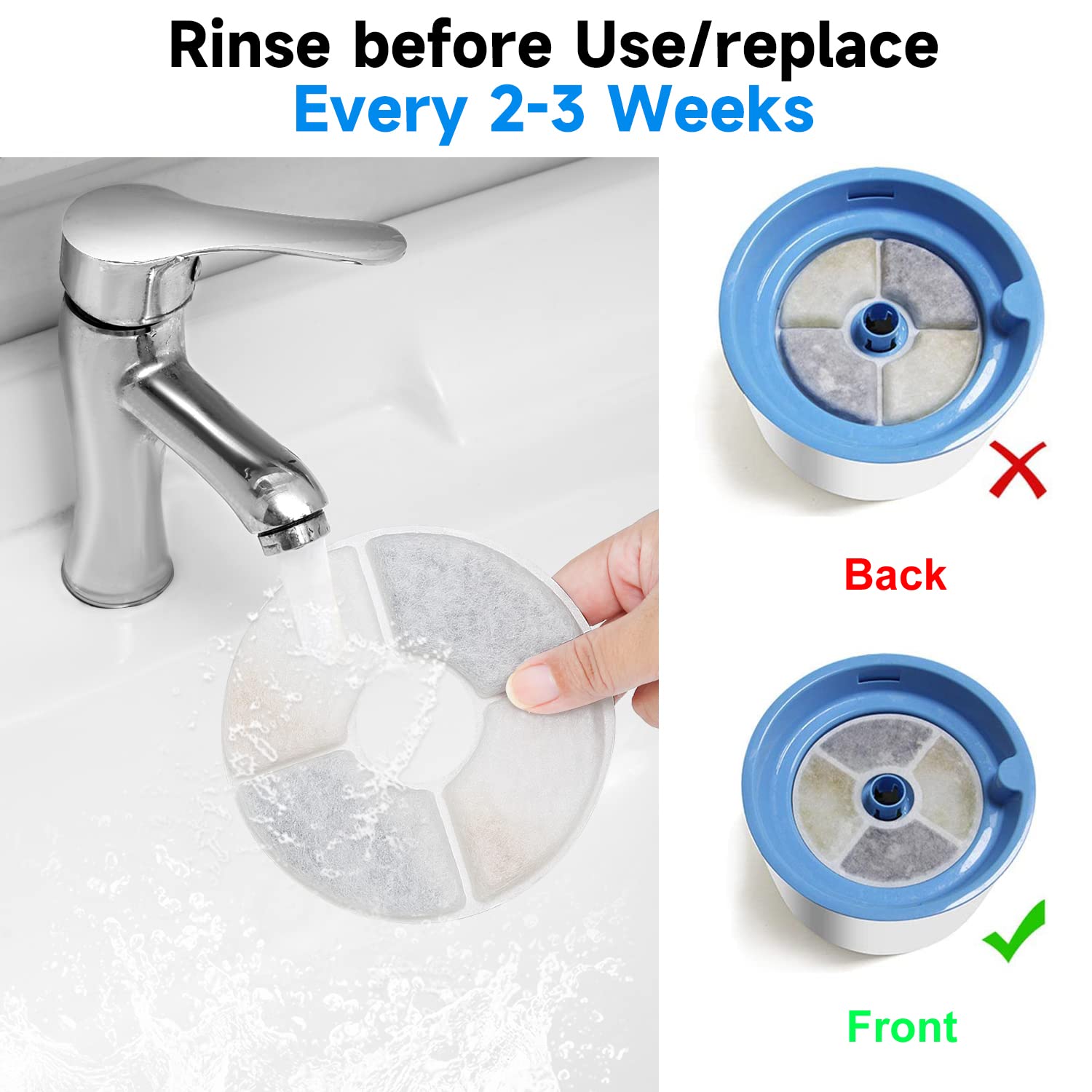 Rinse before Use/replace
Every 2-3 Weeks

Back

Front