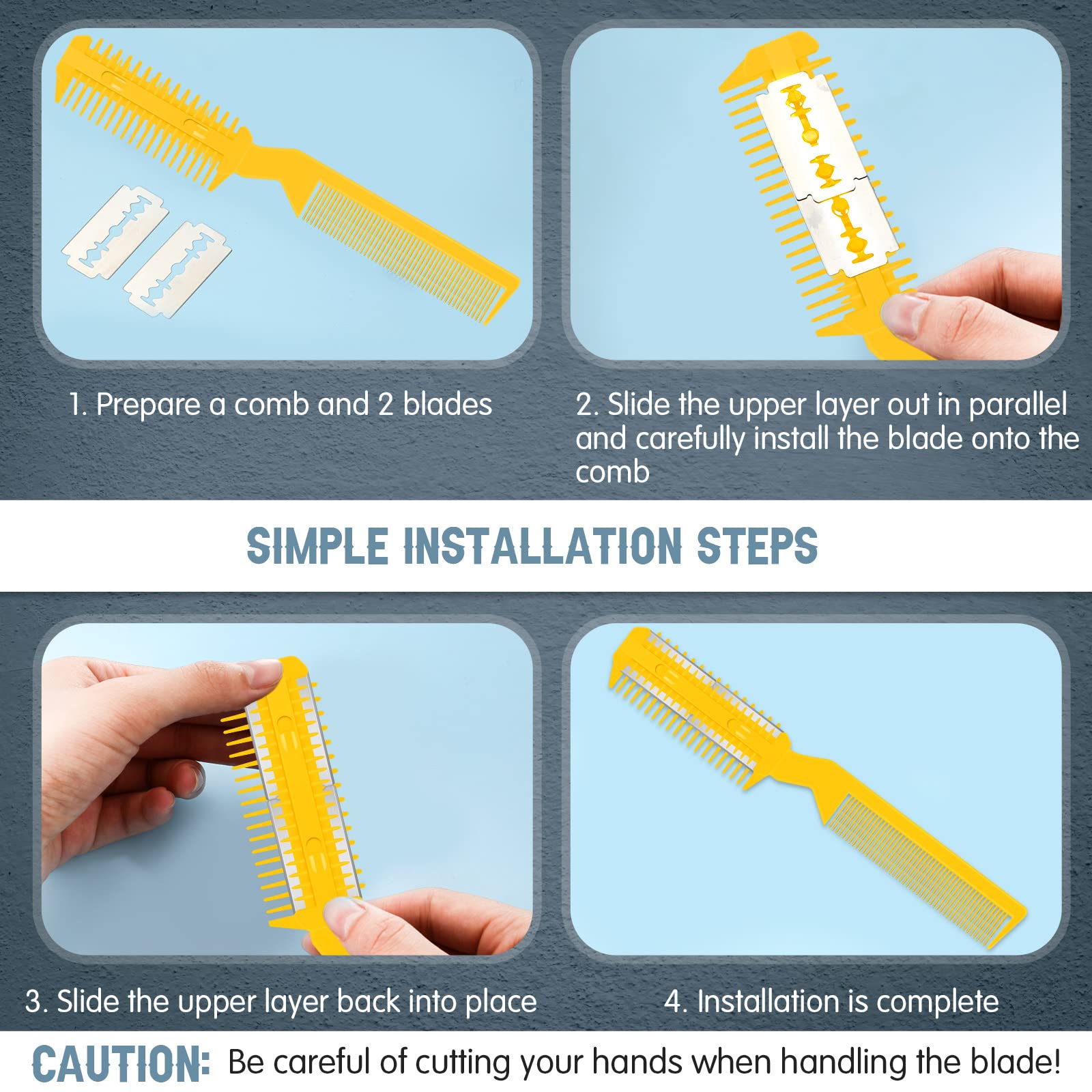 1. Prepare a comb and 2 blades

2. Slide the upper layer out in parallel and carefully install the blade onto the comb

SIMPLE INSTALLATION STEPS

3. Slide the upper layer back into place

4. Installation is complete

CAUTION: Be careful of cutting your hands when handling the blade!