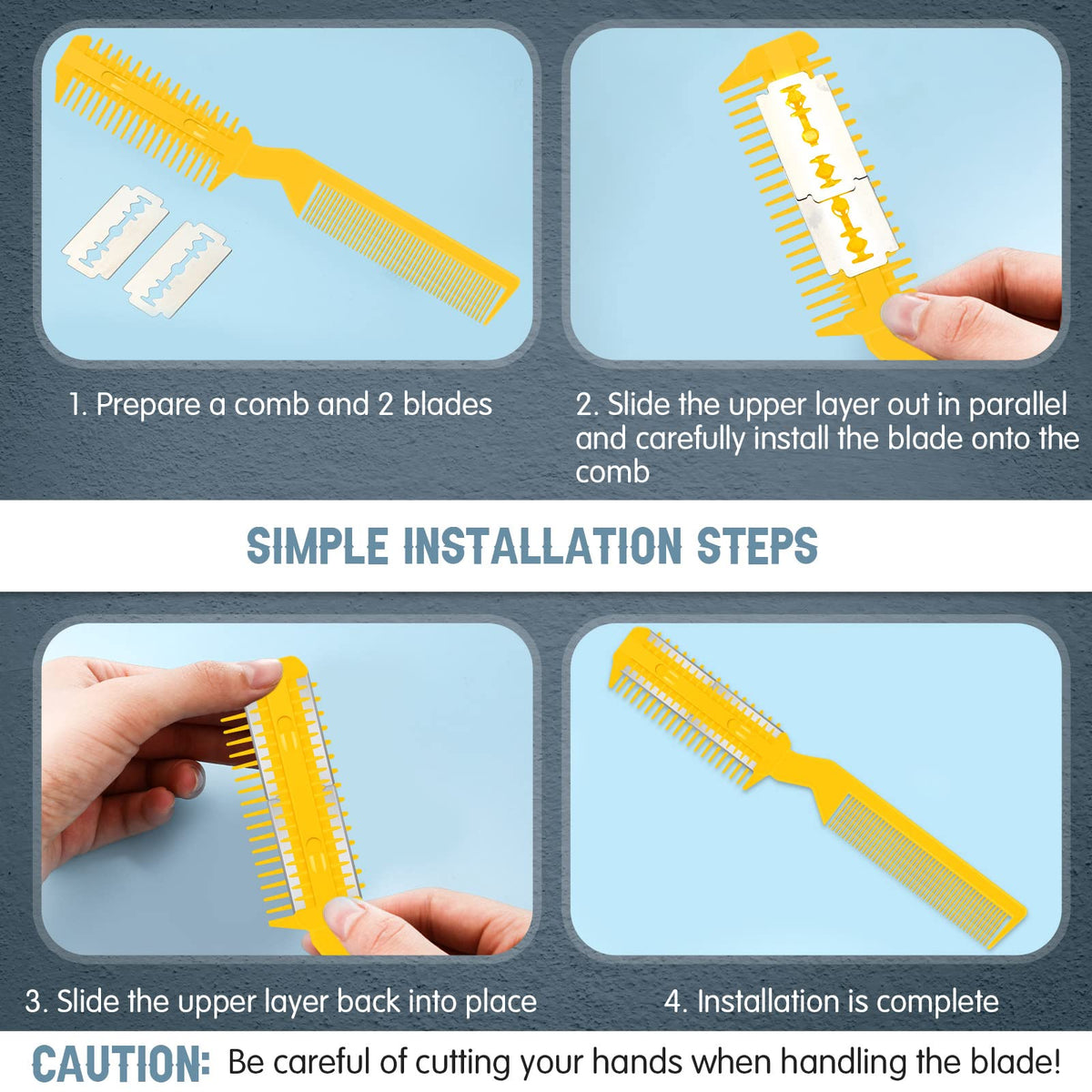 1. Prepare a comb and 2 blades

2. Slide the upper layer out in parallel and carefully install the blade onto the comb

SIMPLE INSTALLATION STEPS

3. Slide the upper layer back into place

4. Installation is complete

CAUTION: Be careful of cutting your hands when handling the blade!