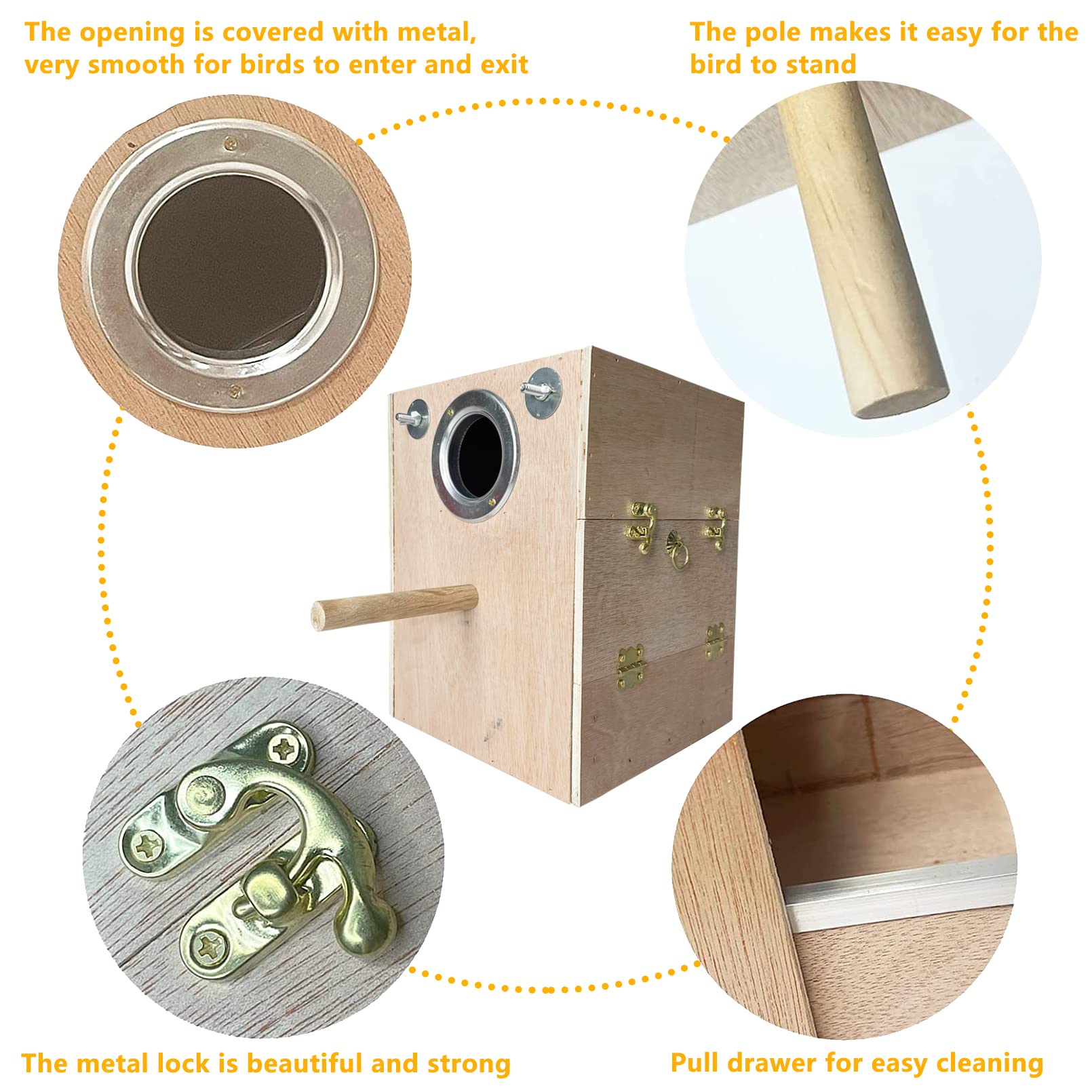 The opening is covered with metal, very smooth for birds to enter and exit

The pole makes it easy for the bird to stand

The metal lock is beautiful and strong

Pull drawer for easy cleaning