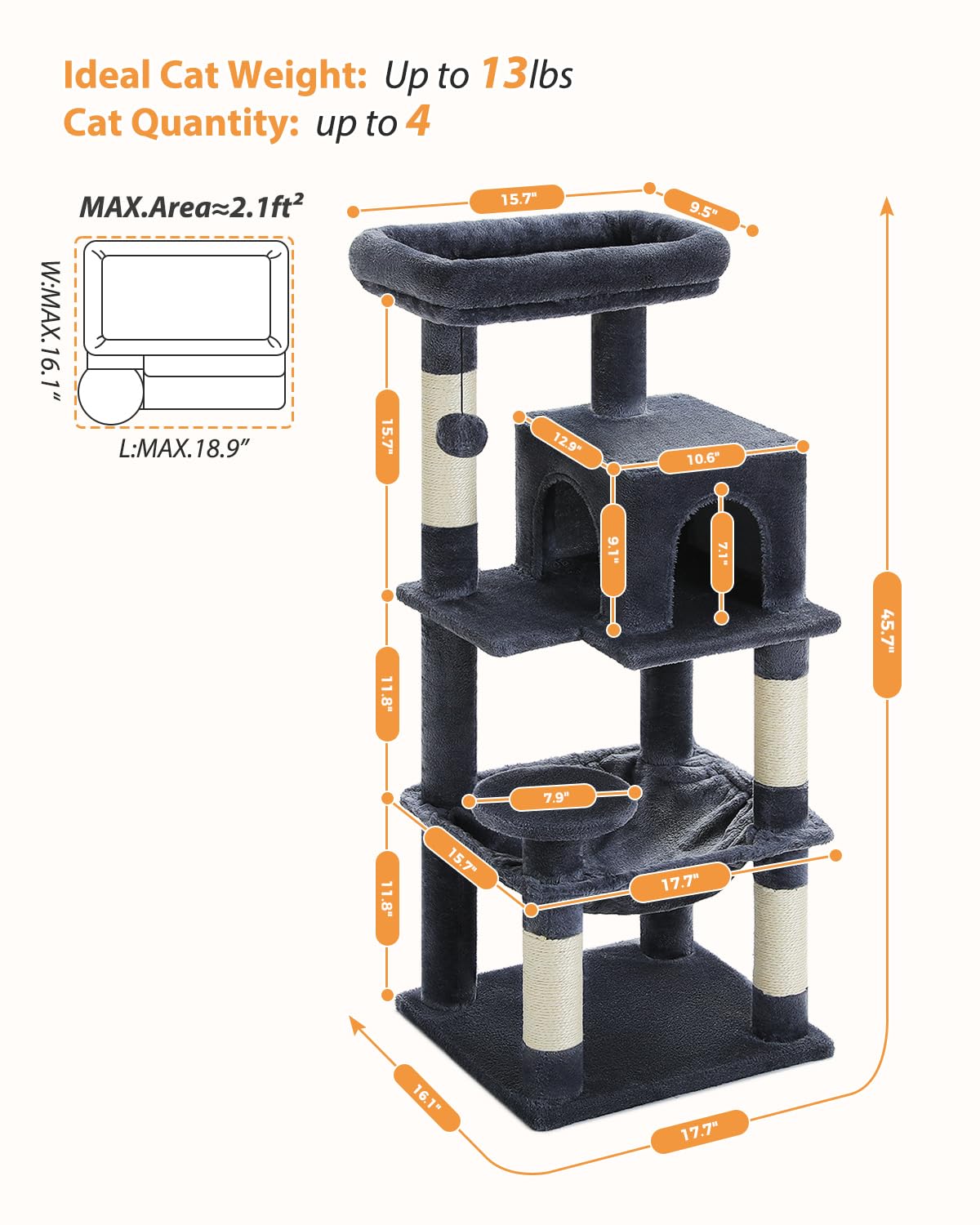 Ideal Cat Weight: Up to 13lbs
Cat Quantity: up to 4

MAX.Area≈2.1ft²

W:MAX.16.1"

L:MAX.18.9"

15.7"

9.5"

15.7"

12.9"

10.6"

9.1"

7.1"

45.7"

11.8"

7.9"

15.7"

17.7"

11.8"

16.1"

17.7"