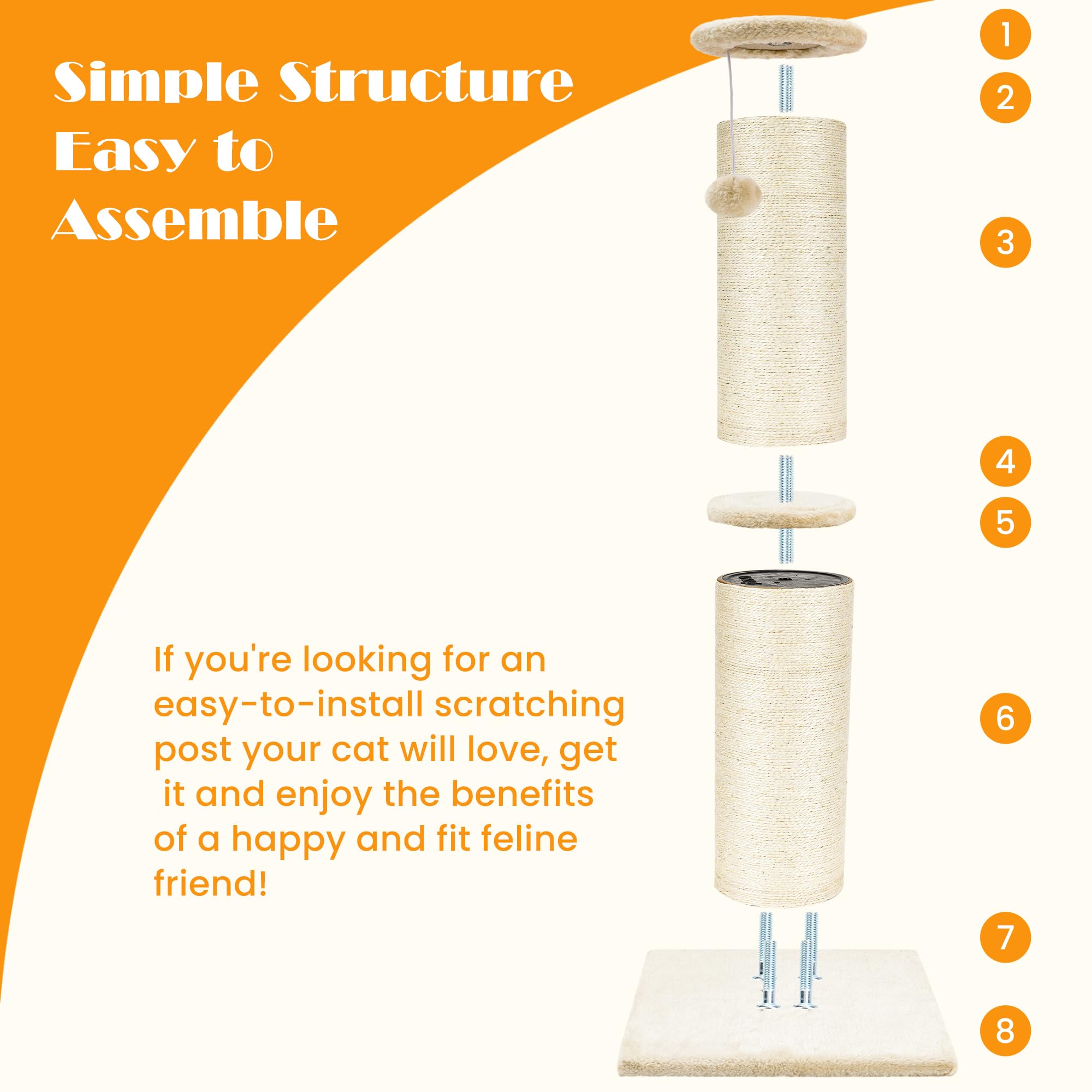 Simple Structure Easy to Assemble

If you're looking for an easy-to-install scratching post your cat will love, get it and enjoy the benefits of a happy and fit feline friend!

1
2
3
4
5
6
7
8