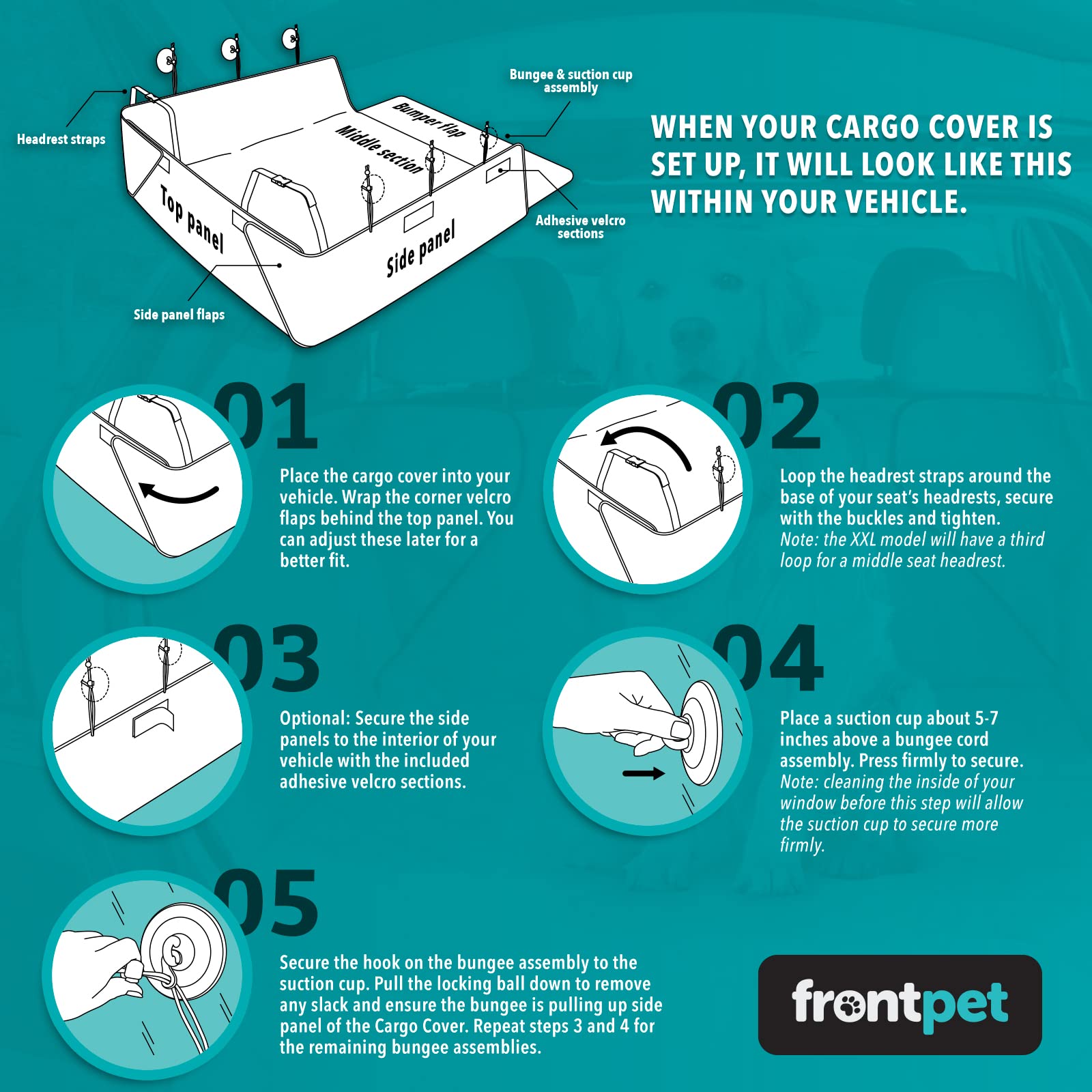 Headrest straps

Bungee & suction cup assembly

Bumper flap

Middle section

Top panel

Side panel

Adhesive velcro sections

Side panel flaps

WHEN YOUR CARGO COVER IS SET UP, IT WILL LOOK LIKE THIS WITHIN YOUR VEHICLE.

01

Place the cargo cover into your vehicle. Wrap the corner velcro flaps behind the top panel. You can adjust these later for a better fit.

02

Loop the headrest straps around the base of your seat's headrests, secure with the buckles and tighten.
Note: the XXL model will have a third loop for a middle seat headrest.

03

Optional: Secure the side panels to the interior of your vehicle with the included adhesive velcro sections.

04

Place a suction cup about 5-7 inches above a bungee cord assembly. Press firmly to secure.
Note: cleaning the inside of your window before this step will allow the suction cup to secure more firmly.

05

Secure the hook on the bungee assembly to the suction cup. Pull the locking ball down to remove any slack and ensure the bungee is pulling up side panel of the Cargo Cover. Repeat steps 3 and 4 for the remaining bungee assemblies.

frontpet